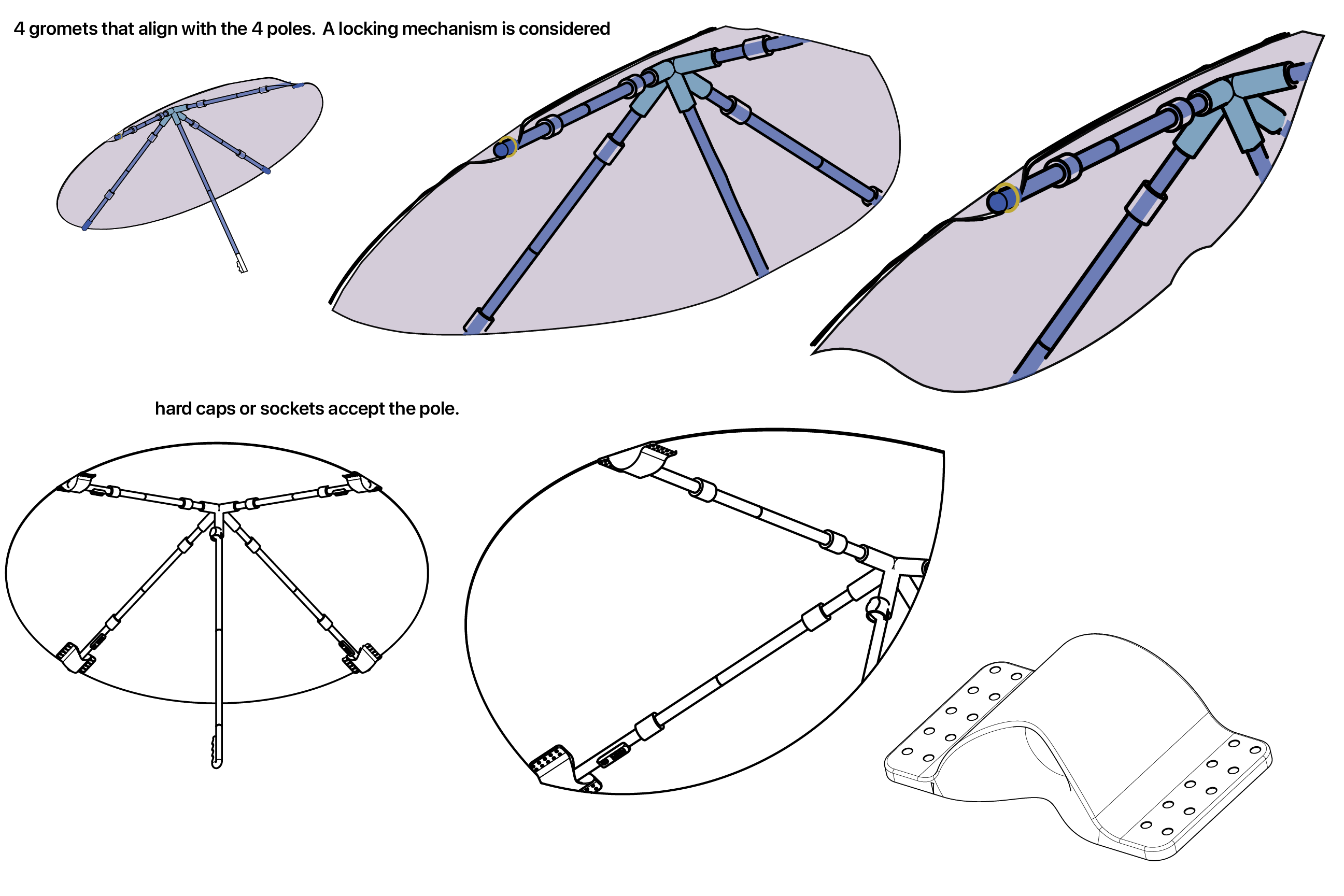 4 gromets that align with the 4 poles.  A locking mechanism is considered

hard caps or sockets accept the pole.