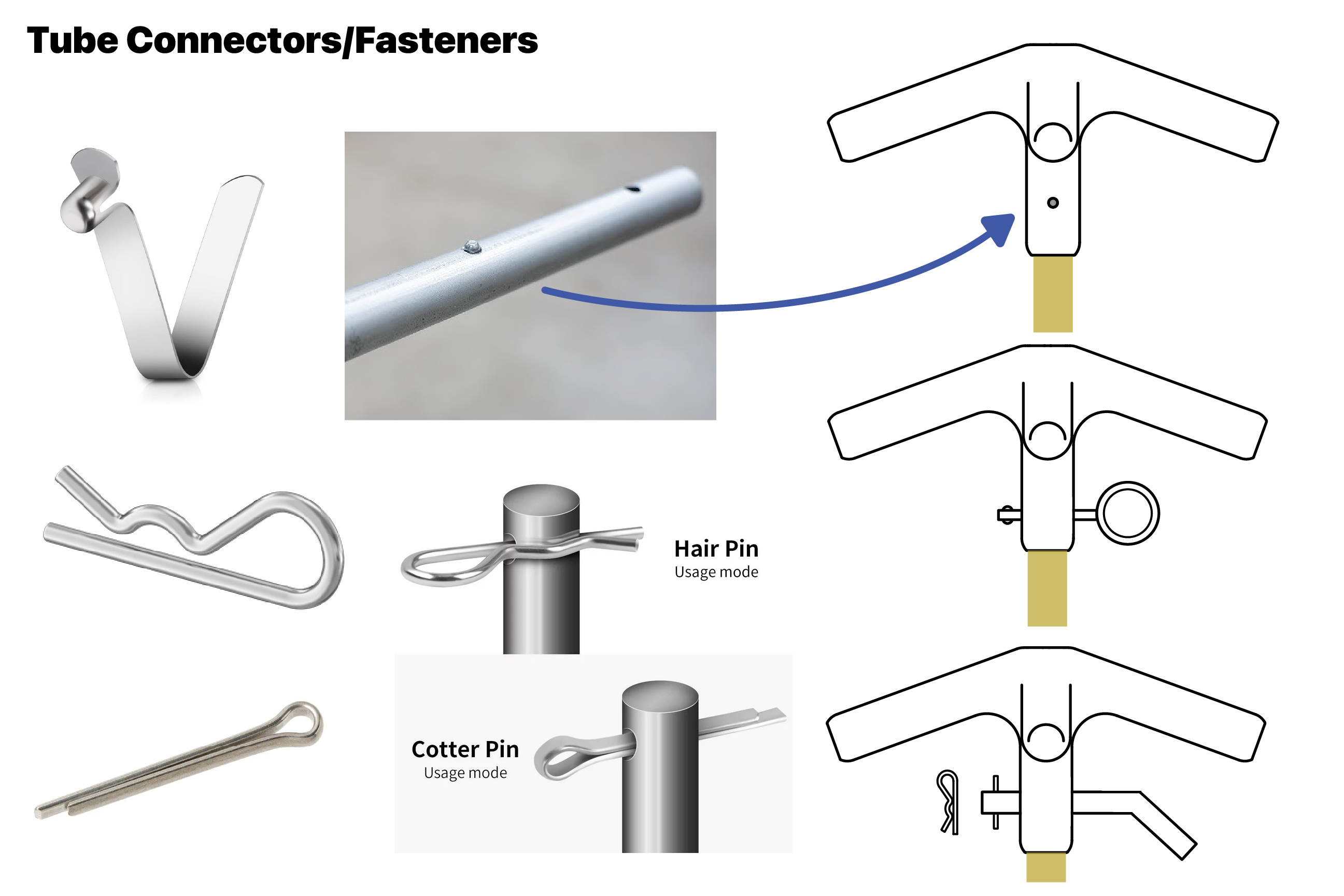 Tube Connectors/Fasteners

Hair Pin
Usage mode

Cotter Pin
Usage mode