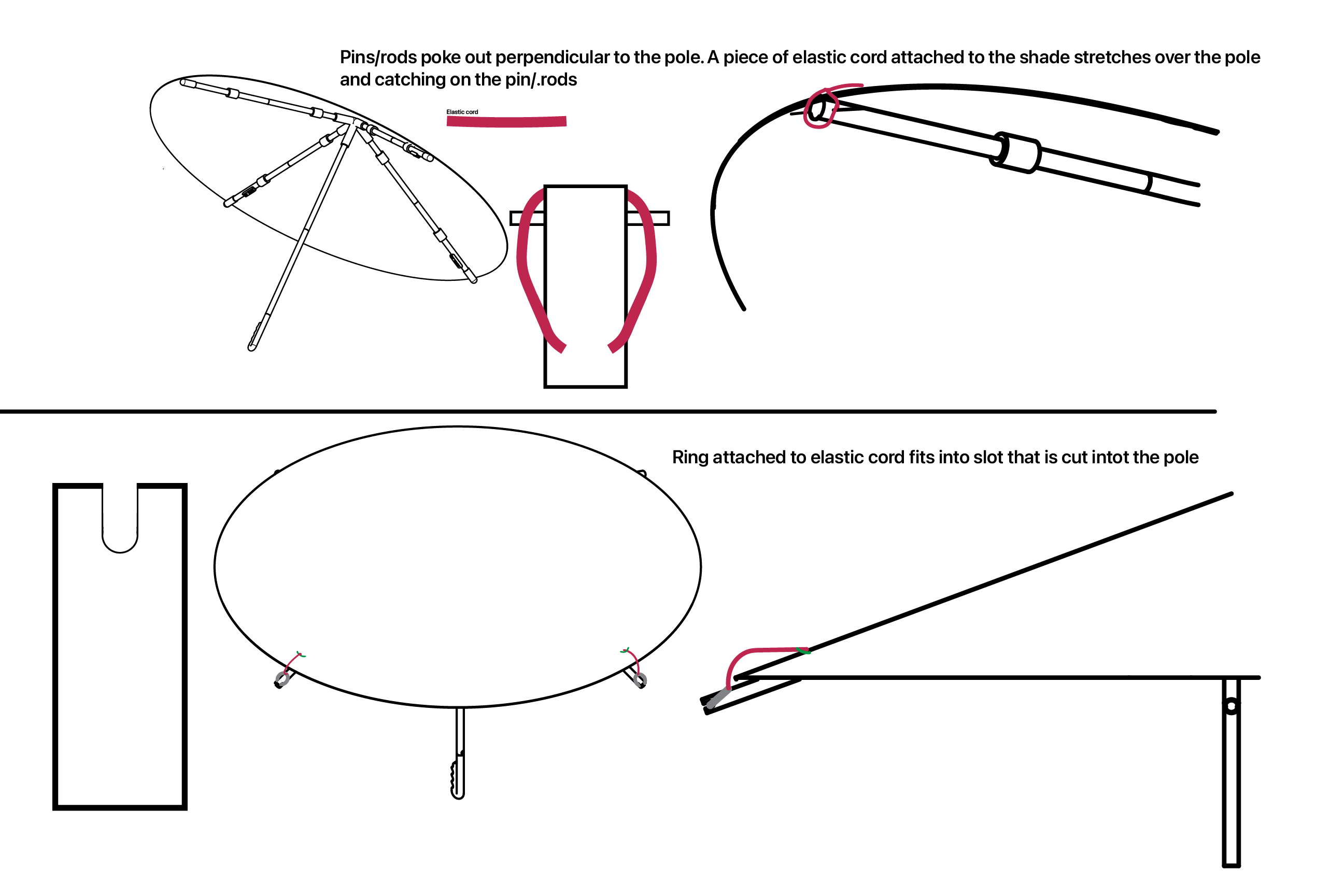 Pins/rods poke out perpendicular to the pole. A piece of elastic cord attached to the shade stretches over the pole and catching on the pin/.rods

Elastic cord

Ring attached to elastic cord fits into slot that is cut intot the pole