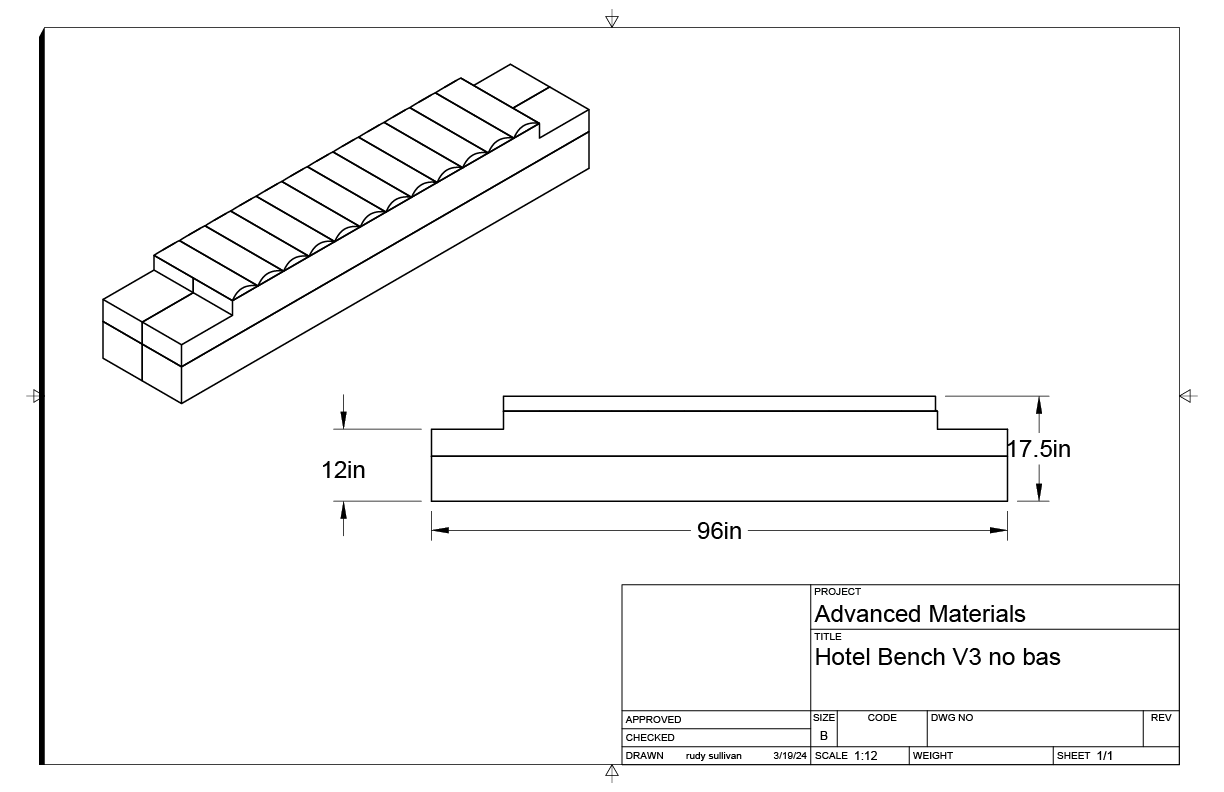 12in

17.5in

96in

PROJECT
Advanced Materials
TITLE
Hotel Bench V3 no bas

APPROVED
CHECKED
DRAWN rudy sullivan 3/19/24

SIZE
B
CODE
DWG NO
REV
SCALE 1:12
WEIGHT
SHEET 1/1