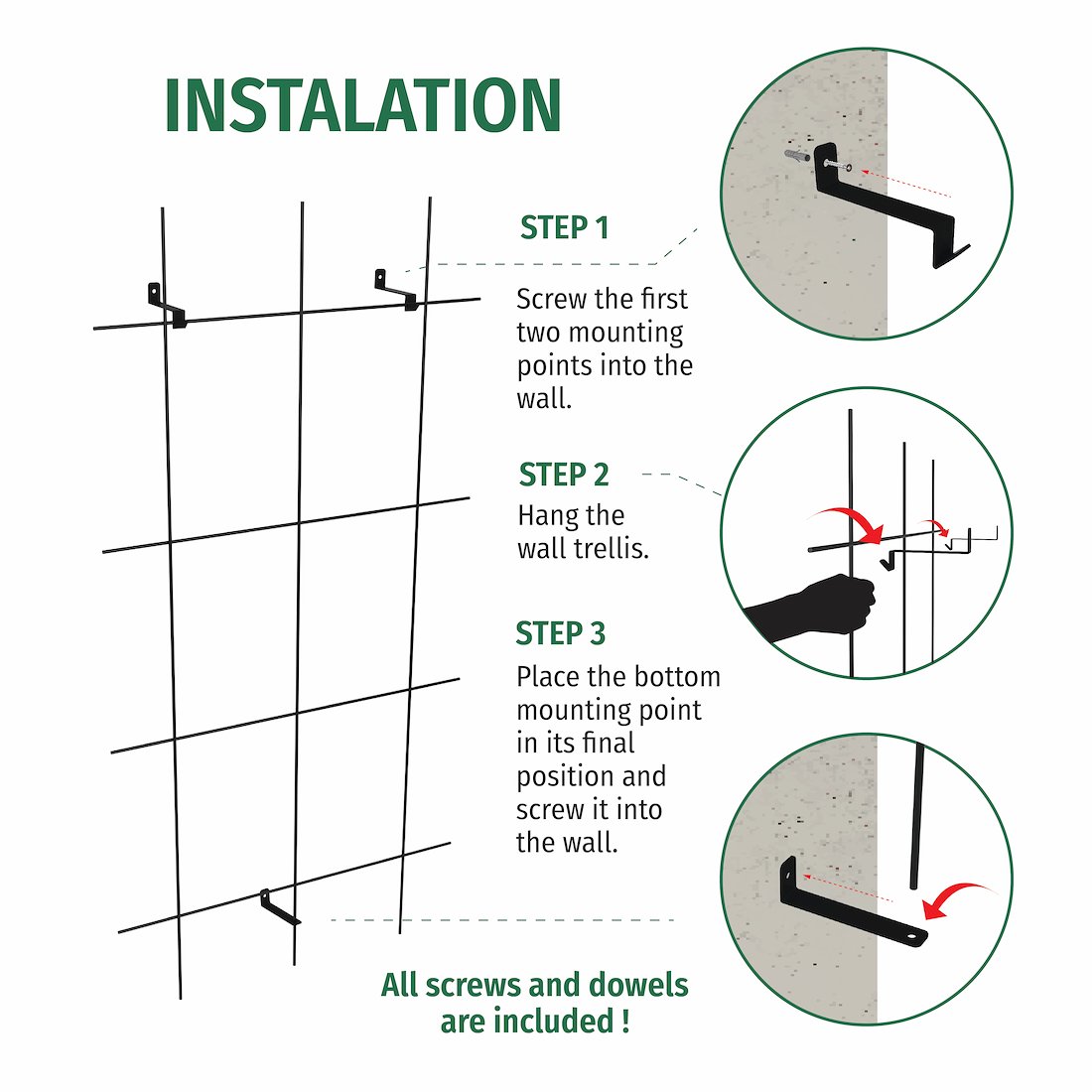 INSTALATION

STEP 1
Screw the first two mounting points into the wall.

STEP 2
Hang the wall trellis.

STEP 3
Place the bottom mounting point in its final position and screw it into the wall.

All screws and dowels are included !