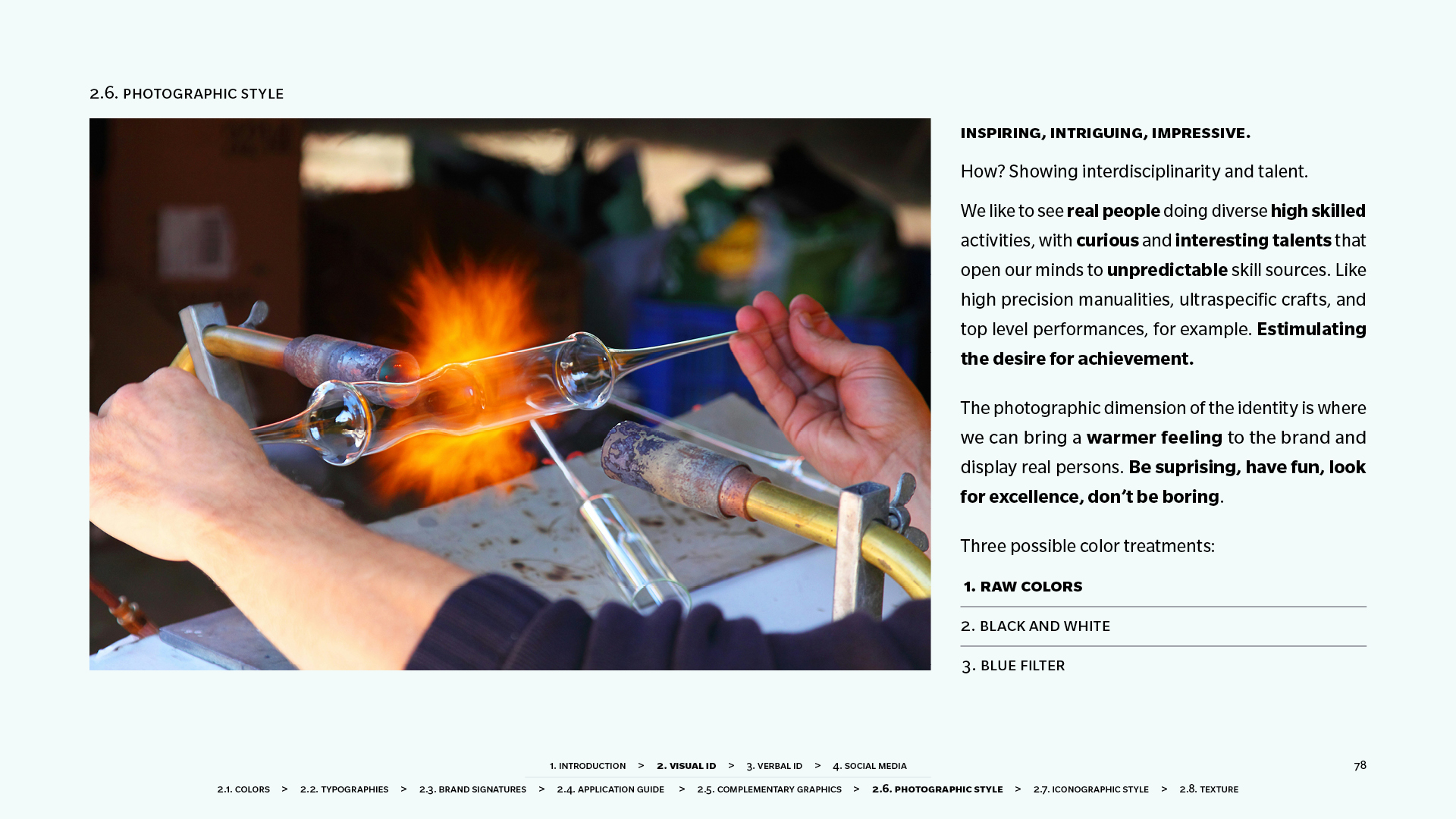 2.6. PHOTOGRAPHIC STYLE

INSPIRING, INTRIGUING, IMPRESSIVE.

How? Showing interdisciplinarity and talent.

We like to see real people doing diverse high skilled activities, with curious and interesting talents that open our minds to unpredictable skill sources. Like high precision manualities, ultraspecific crafts, and top level performances, for example. Estimulating the desire for achievement.

The photographic dimension of the identity is where we can bring a warmer feeling to the brand and display real persons. Be suprising, have fun, look for excellence, don't be boring.

Three possible color treatments:

1. RAW COLORS

2. BLACK AND WHITE

3. BLUE FILTER

1. INTRODUCTION > 2. VISUAL ID > 3. VERBAL ID > 4. SOCIAL MEDIA

78

2.1. COLORS > 2.2. TYPOGRAPHIES > 2.3. BRAND SIGNATURES > 2.4. APPLICATION GUIDE > 2.5. COMPLEMENTARY GRAPHICS > 2.6. PHOTOGRAPHIC STYLE > 2.7. ICONOGRAPHIC STYLE > 2.8. TEXTURE