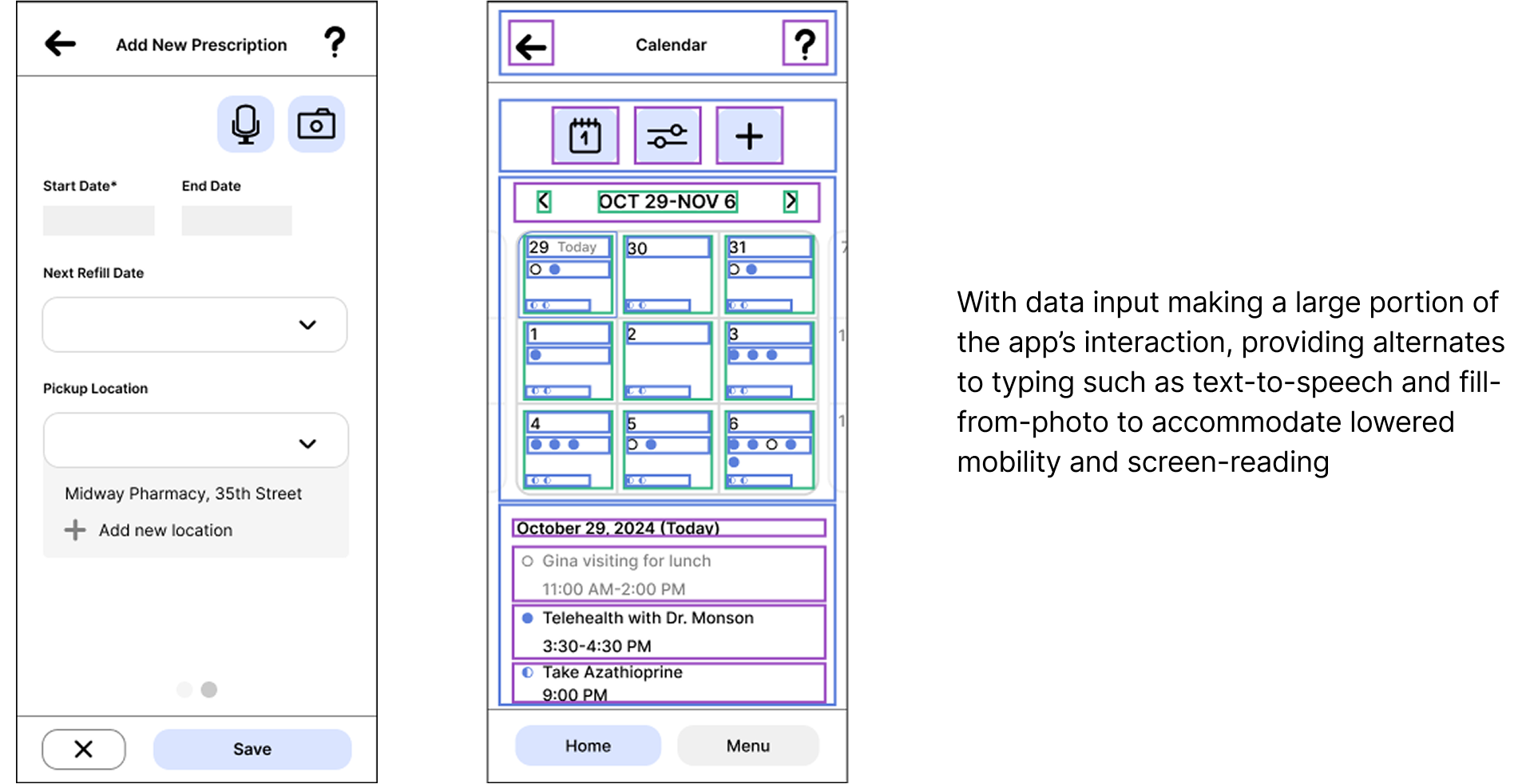 Add New Prescription ?

Start Date* End Date

Next Refill Date

Pickup Location

Midway Pharmacy, 35th Street

Add new location

Save

Calendar ?

1

OCT 29-NOV 6

29 Today 30 31

1 2 3

4 5 6

October 29, 2024 (Today)

Gina visiting for lunch
11:00 AM-2:00 PM

Telehealth with Dr. Monson
3:30-4:30 PM

Take Azathioprine
9:00 PM

Home Menu

With data input making a large portion of the app's interaction, providing alternates to typing such as text-to-speech and fill-from-photo to accommodate lowered mobility and screen-reading