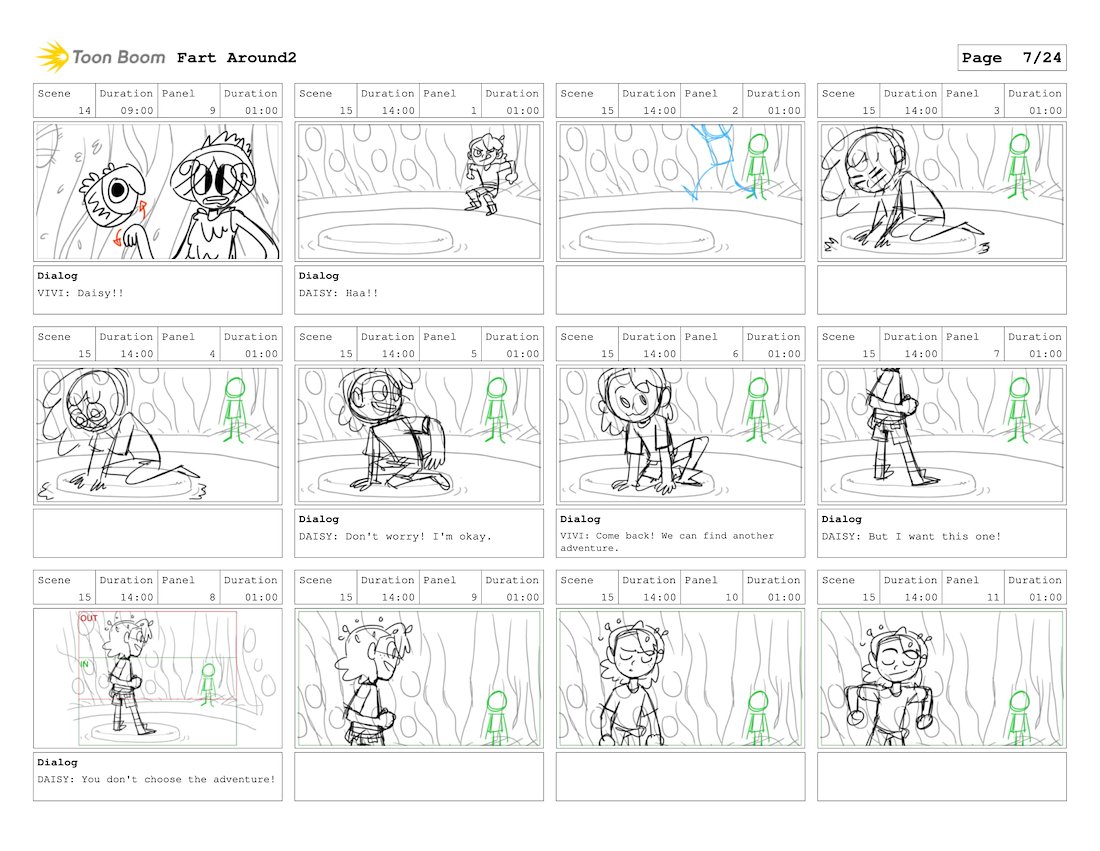 Toon Boom Fart Around2

Page 7/24

| Scene | Duration | Panel | Duration |
|---|---|---|---|
| 14 | 09:00 | 9 | 01:00 |

Dialog
VIVI: Daisy!!

| Scene | Duration | Panel | Duration |
|---|---|---|---|
| 15 | 14:00 | 1 | 01:00 |

Dialog
DAISY: Haa!!

| Scene | Duration | Panel | Duration |
|---|---|---|---|
| 15 | 14:00 | 2 | 01:00 |

| Scene | Duration | Panel | Duration |
|---|---|---|---|
| 15 | 14:00 | 3 | 01:00 |

| Scene | Duration | Panel | Duration |
|---|---|---|---|
| 15 | 14:00 | 4 | 01:00 |

| Scene | Duration | Panel | Duration |
|---|---|---|---|
| 15 | 14:00 | 5 | 01:00 |

Dialog
DAISY: Don't worry! I'm okay.

| Scene | Duration | Panel | Duration |
|---|---|---|---|
| 15 | 14:00 | 6 | 01:00 |

Dialog
VIVI: Come back! We can find another adventure.

| Scene | Duration | Panel | Duration |
|---|---|---|---|
| 15 | 14:00 | 7 | 01:00 |

Dialog
DAISY: But I want this one!

| Scene | Duration | Panel | Duration |
|---|---|---|---|
| 15 | 14:00 | 8 | 01:00 |

OUT
IN

Dialog
DAISY: You don't choose the adventure!

| Scene | Duration | Panel | Duration |
|---|---|---|---|
| 15 | 14:00 | 9 | 01:00 |

| Scene | Duration | Panel | Duration |
|---|---|---|---|
| 15 | 14:00 | 10 | 01:00 |

| Scene | Duration | Panel | Duration |
|---|---|---|---|
| 15 | 14:00 | 11 | 01:00 |