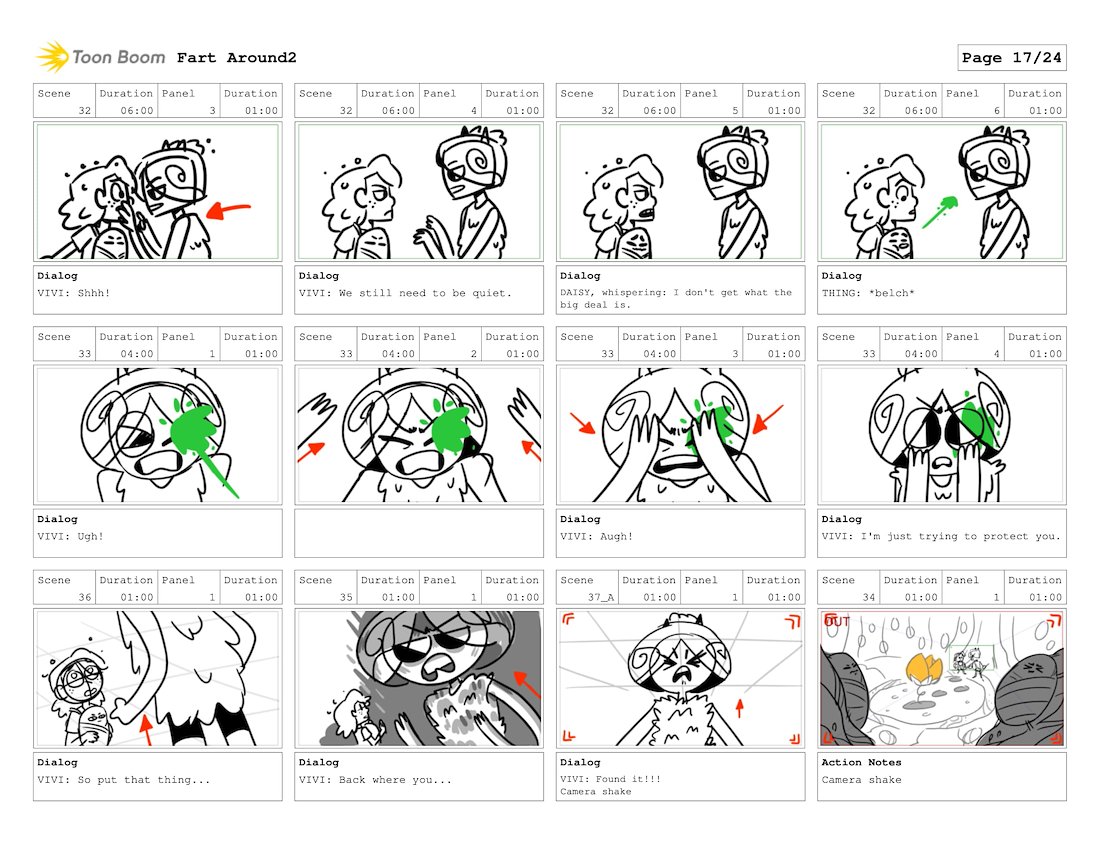 Toon Boom Fart Around2

Page 17/24

| Scene | Duration | Panel | Duration |
|---|---|---|---|
| 32 | 06:00 | 3 | 01:00 |

Dialog
VIVI: Shhh!

| Scene | Duration | Panel | Duration |
|---|---|---|---|
| 32 | 06:00 | 4 | 01:00 |

Dialog
VIVI: We still need to be quiet.

| Scene | Duration | Panel | Duration |
|---|---|---|---|
| 32 | 06:00 | 5 | 01:00 |

Dialog
DAISY, whispering: I don't get what the big deal is.

| Scene | Duration | Panel | Duration |
|---|---|---|---|
| 32 | 06:00 | 6 | 01:00 |

Dialog
THING: *belch*

| Scene | Duration | Panel | Duration |
|---|---|---|---|
| 33 | 04:00 | 1 | 01:00 |

Dialog
VIVI: Ugh!

| Scene | Duration | Panel | Duration |
|---|---|---|---|
| 33 | 04:00 | 2 | 01:00 |

| Scene | Duration | Panel | Duration |
|---|---|---|---|
| 33 | 04:00 | 3 | 01:00 |

Dialog
VIVI: Augh!

| Scene | Duration | Panel | Duration |
|---|---|---|---|
| 33 | 04:00 | 4 | 01:00 |

Dialog
VIVI: I'm just trying to protect you.

| Scene | Duration | Panel | Duration |
|---|---|---|---|
| 36 | 01:00 | 1 | 01:00 |

Dialog
VIVI: So put that thing...

| Scene | Duration | Panel | Duration |
|---|---|---|---|
| 35 | 01:00 | 1 | 01:00 |

Dialog
VIVI: Back where you...

| Scene | Duration | Panel | Duration |
|---|---|---|---|
| 37_A | 01:00 | 1 | 01:00 |

Dialog
VIVI: Found it!!!
Camera shake

| Scene | Duration | Panel | Duration |
|---|---|---|---|
| 34 | 01:00 | 1 | 01:00 |

OUT

Action Notes
Camera shake