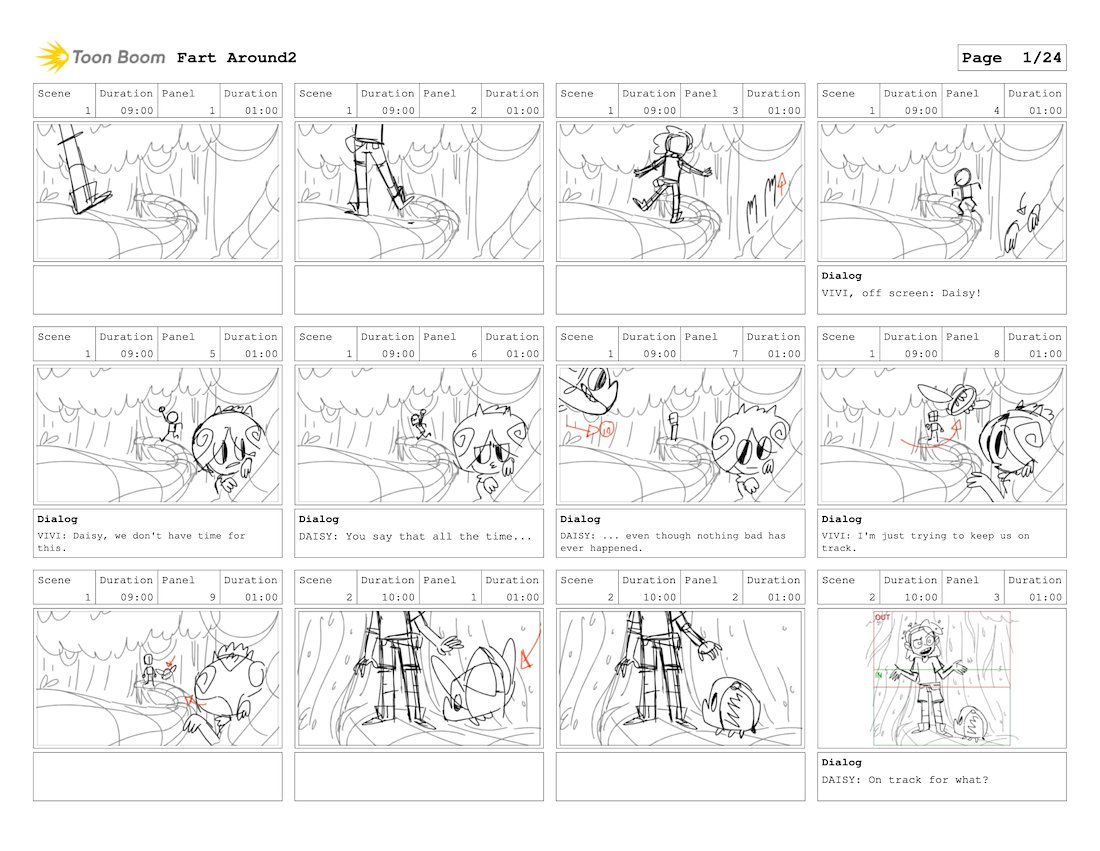 Toon Boom Fart Around2

Page 1/24

| Scene | Duration | Panel | Duration |
|---|---|---|---|
| 1 | 09:00 | 1 | 01:00 |

| Scene | Duration | Panel | Duration |
|---|---|---|---|
| 1 | 09:00 | 2 | 01:00 |

| Scene | Duration | Panel | Duration |
|---|---|---|---|
| 1 | 09:00 | 3 | 01:00 |

| Scene | Duration | Panel | Duration |
|---|---|---|---|
| 1 | 09:00 | 4 | 01:00 |

Dialog
VIVI, off screen: Daisy!

| Scene | Duration | Panel | Duration |
|---|---|---|---|
| 1 | 09:00 | 5 | 01:00 |

Dialog
VIVI: Daisy, we don't have time for this.

| Scene | Duration | Panel | Duration |
|---|---|---|---|
| 1 | 09:00 | 6 | 01:00 |

Dialog
DAISY: You say that all the time...

| Scene | Duration | Panel | Duration |
|---|---|---|---|
| 1 | 09:00 | 7 | 01:00 |

Dialog
DAISY: ... even though nothing bad has ever happened.

| Scene | Duration | Panel | Duration |
|---|---|---|---|
| 1 | 09:00 | 8 | 01:00 |

Dialog
VIVI: I'm just trying to keep us on track.

| Scene | Duration | Panel | Duration |
|---|---|---|---|
| 1 | 09:00 | 9 | 01:00 |

| Scene | Duration | Panel | Duration |
|---|---|---|---|
| 2 | 10:00 | 1 | 01:00 |

| Scene | Duration | Panel | Duration |
|---|---|---|---|
| 2 | 10:00 | 2 | 01:00 |

| Scene | Duration | Panel | Duration |
|---|---|---|---|
| 2 | 10:00 | 3 | 01:00 |

OUT
IN

Dialog
DAISY: On track for what?