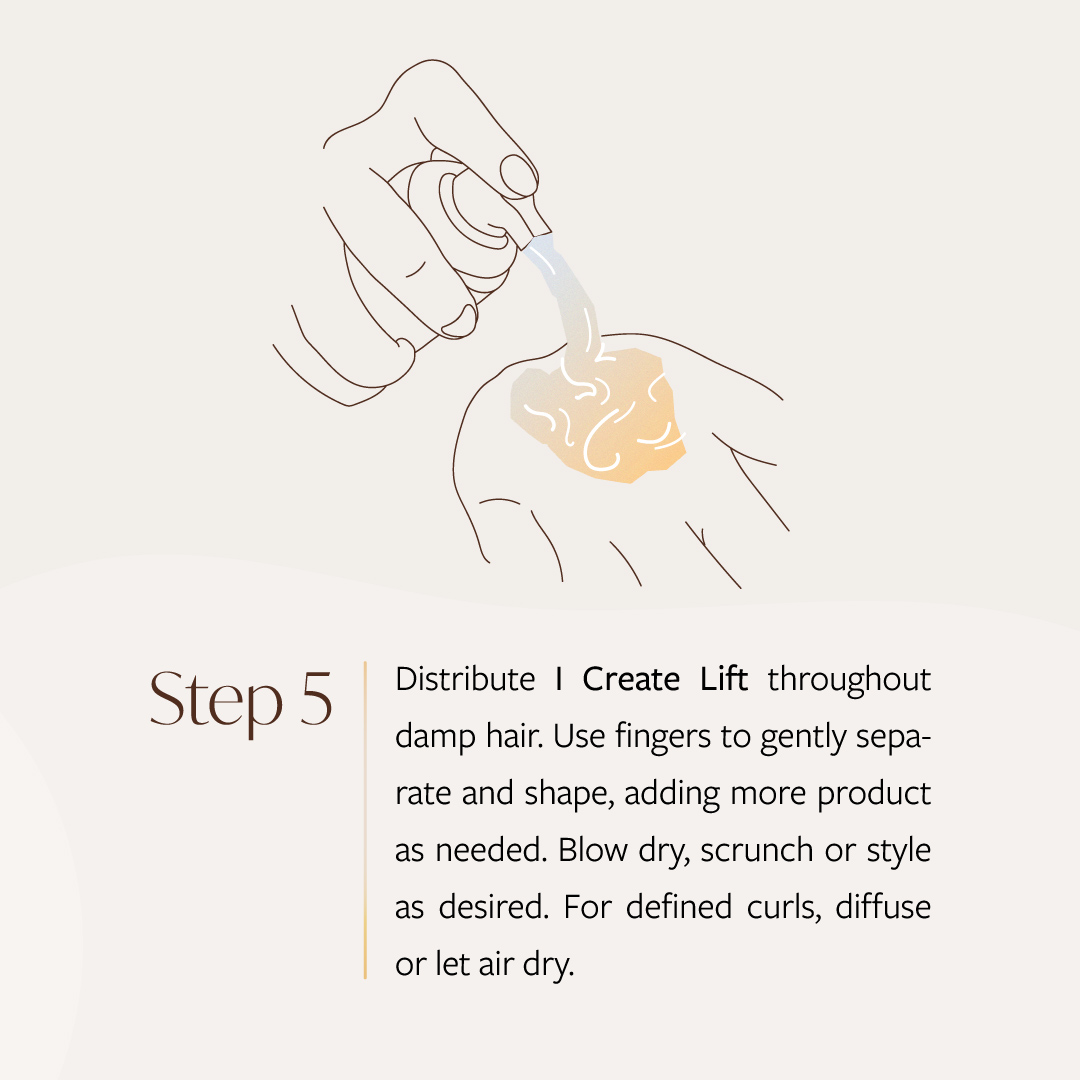 Step 5

Distribute I Create Lift throughout damp hair. Use fingers to gently separate and shape, adding more product as needed. Blow dry, scrunch or style as desired. For defined curls, diffuse or let air dry.