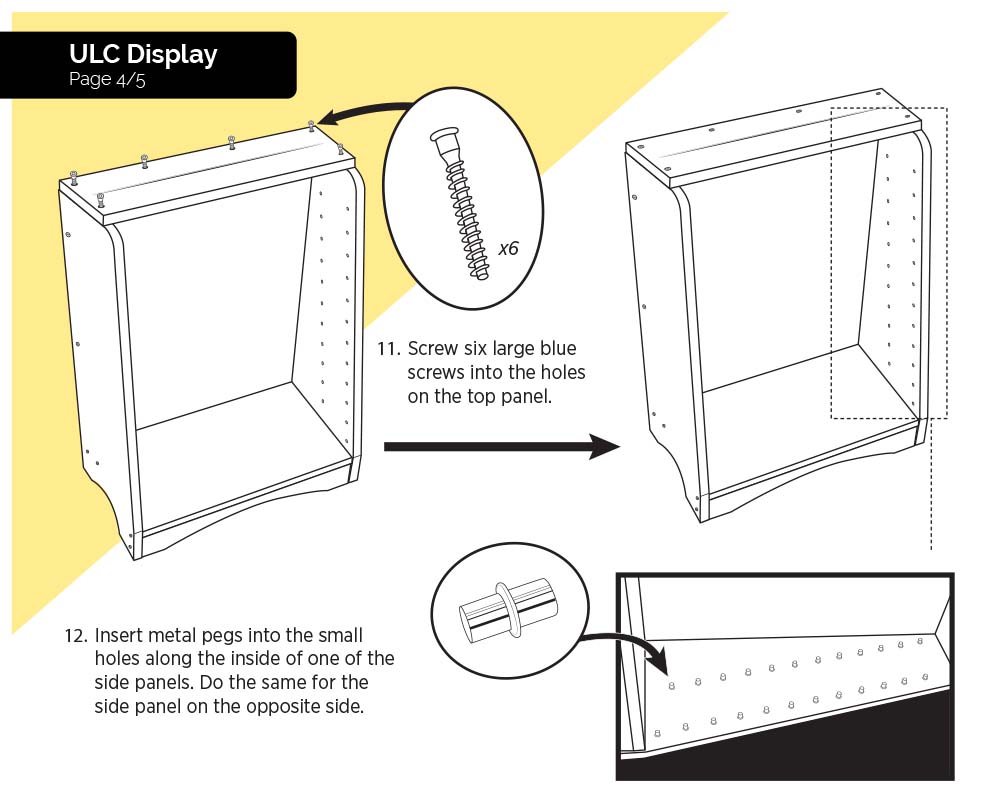 ULC Display
Page 4/5

x6

11. Screw six large blue screws into the holes on the top panel.

12. Insert metal pegs into the small holes along the inside of one of the side panels. Do the same for the side panel on the opposite side.