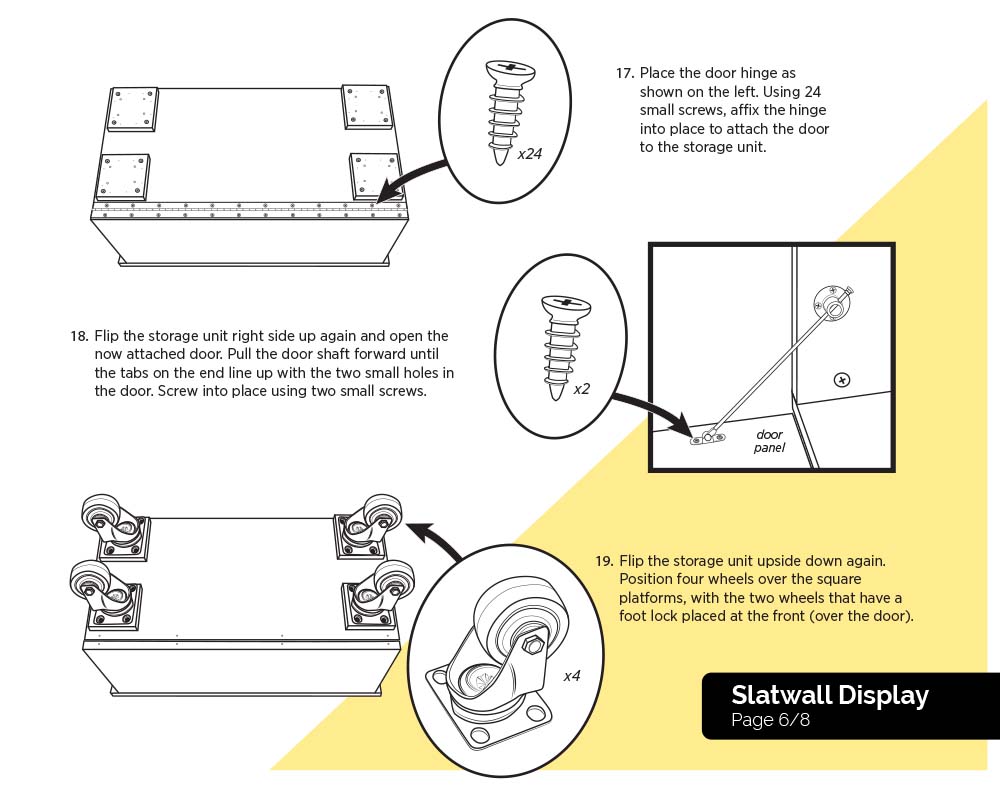 x24

17. Place the door hinge as shown on the left. Using 24 small screws, affix the hinge into place to attach the door to the storage unit.

18. Flip the storage unit right side up again and open the now attached door. Pull the door shaft forward until the tabs on the end line up with the two small holes in the door. Screw into place using two small screws.

x2

door panel

19. Flip the storage unit upside down again. Position four wheels over the square platforms, with the two wheels that have a foot lock placed at the front (over the door).

x4

Slatwall Display
Page 6/8