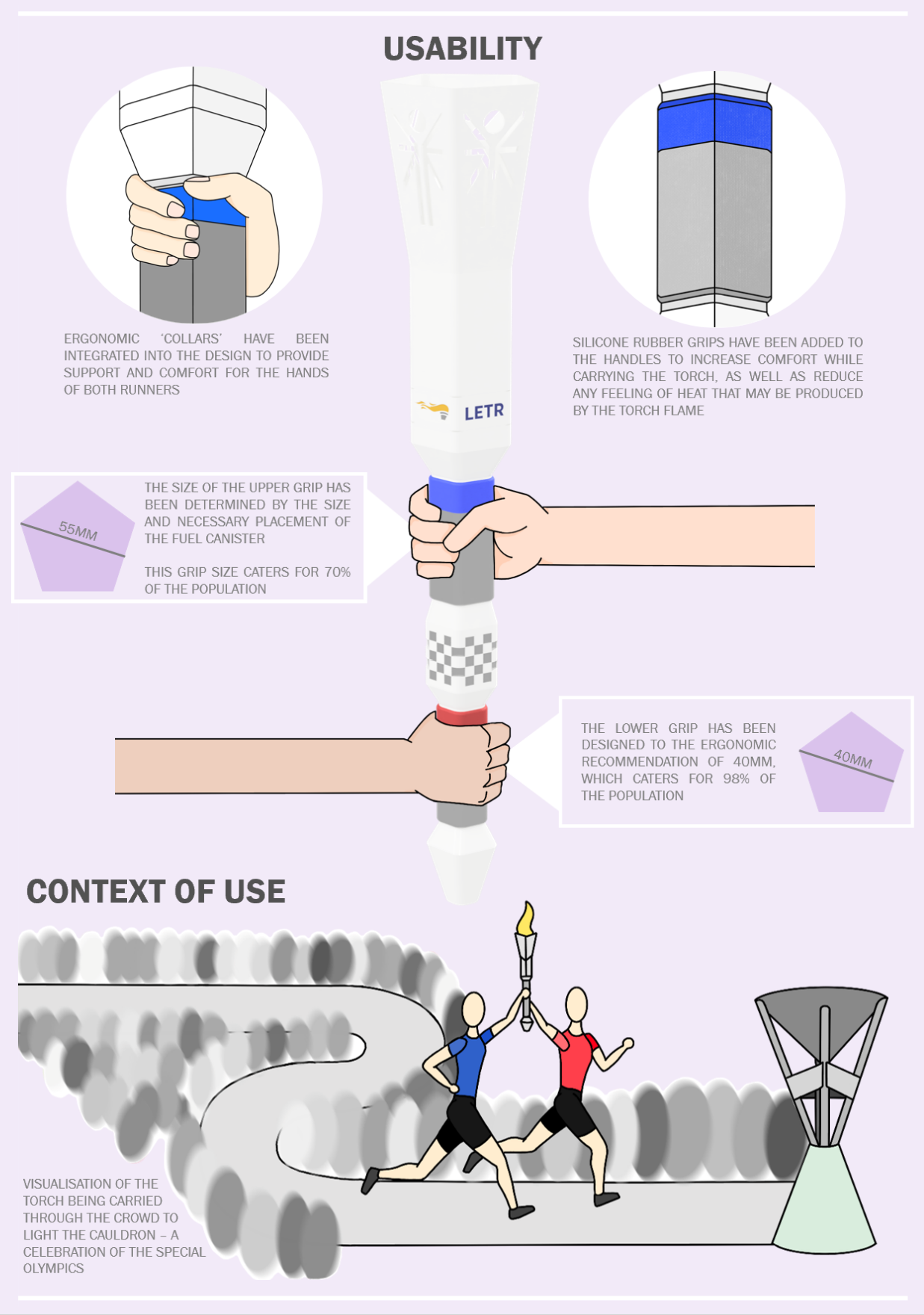 USABILITY

ERGONOMIC 'COLLARS' HAVE BEEN INTEGRATED INTO THE DESIGN TO PROVIDE SUPPORT AND COMFORT FOR THE HANDS OF BOTH RUNNERS

SILICONE RUBBER GRIPS HAVE BEEN ADDED TO THE HANDLES TO INCREASE COMFORT WHILE CARRYING THE TORCH, AS WELL AS REDUCE ANY FEELING OF HEAT THAT MAY BE PRODUCED BY THE TORCH FLAME

LETR

55MM

THE SIZE OF THE UPPER GRIP HAS BEEN DETERMINED BY THE SIZE AND NECESSARY PLACEMENT OF THE FUEL CANISTER

THIS GRIP SIZE CATERS FOR 70% OF THE POPULATION

THE LOWER GRIP HAS BEEN DESIGNED TO THE ERGONOMIC RECOMMENDATION OF 40MM, WHICH CATERS FOR 98% OF THE POPULATION

40MM

CONTEXT OF USE

VISUALISATION OF THE TORCH BEING CARRIED THROUGH THE CROWD TO LIGHT THE CAULDRON – A CELEBRATION OF THE SPECIAL OLYMPICS