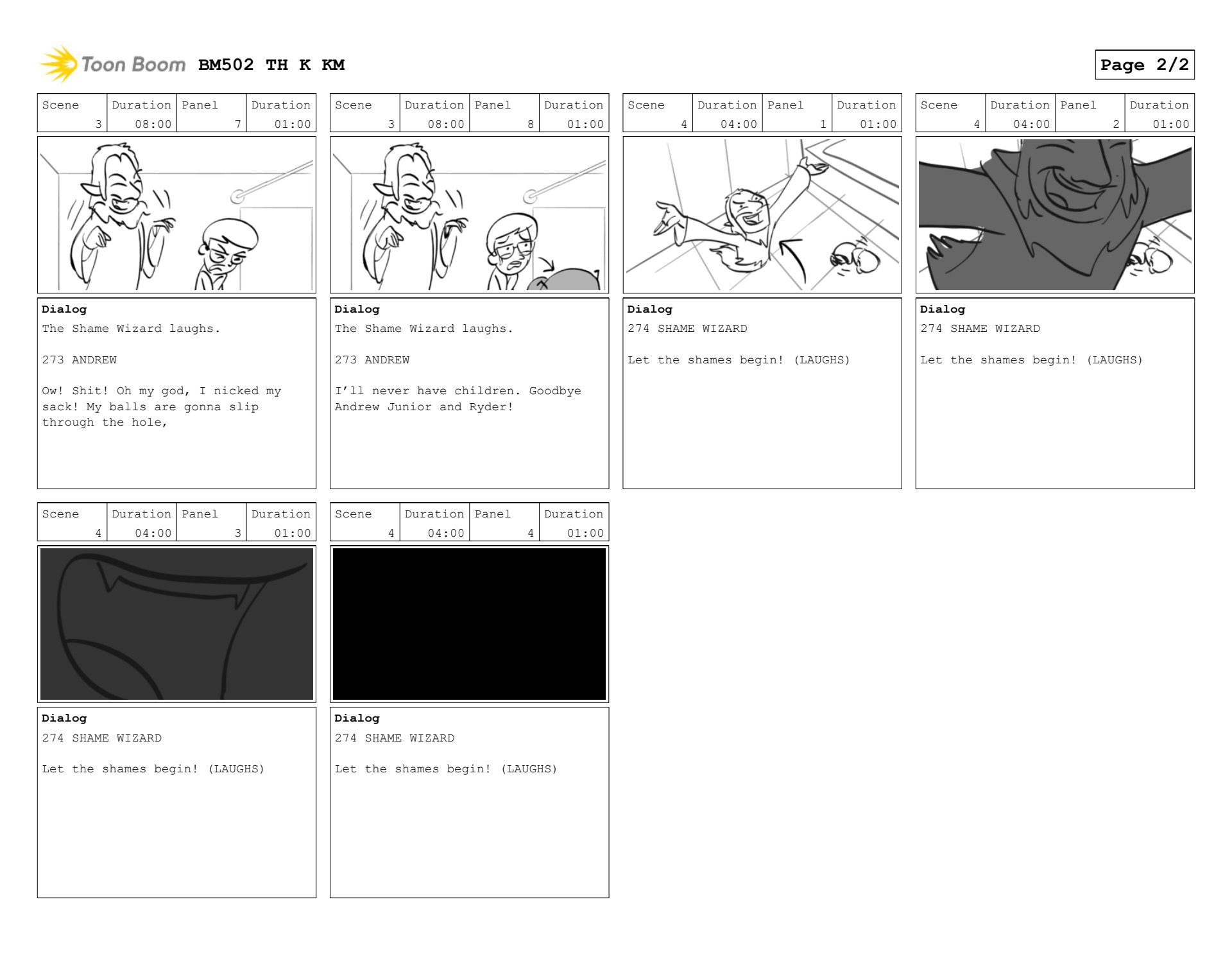 Toon Boom BM502 TH K KM

Page 2/2

| Scene | Duration | Panel | Duration |
|---|---|---|---|
| 3 | 08:00 | 7 | 01:00 |

Dialog
The Shame Wizard laughs.

273 ANDREW

Ow! Shit! Oh my god, I nicked my sack! My balls are gonna slip through the hole,

| Scene | Duration | Panel | Duration |
|---|---|---|---|
| 3 | 08:00 | 8 | 01:00 |

Dialog
The Shame Wizard laughs.

273 ANDREW

I'll never have children. Goodbye Andrew Junior and Ryder!

| Scene | Duration | Panel | Duration |
|---|---|---|---|
| 4 | 04:00 | 1 | 01:00 |

Dialog
274 SHAME WIZARD

Let the shames begin! (LAUGHS)

| Scene | Duration | Panel | Duration |
|---|---|---|---|
| 4 | 04:00 | 2 | 01:00 |

Dialog
274 SHAME WIZARD

Let the shames begin! (LAUGHS)

| Scene | Duration | Panel | Duration |
|---|---|---|---|
| 4 | 04:00 | 3 | 01:00 |

Dialog
274 SHAME WIZARD

Let the shames begin! (LAUGHS)

| Scene | Duration | Panel | Duration |
|---|---|---|---|
| 4 | 04:00 | 4 | 01:00 |

Dialog
274 SHAME WIZARD

Let the shames begin! (LAUGHS)