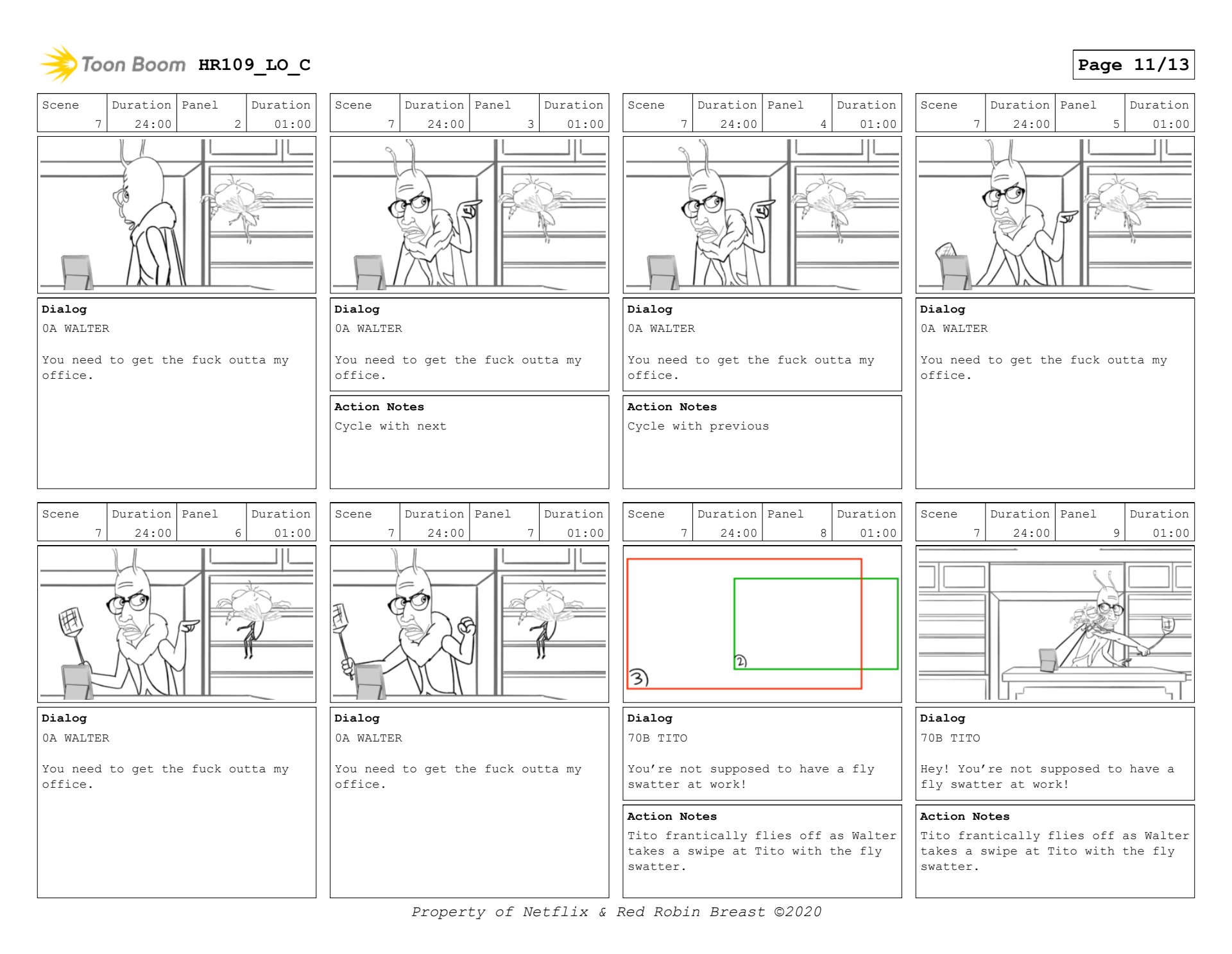 Toon Boom HR109_LO_C

Page 11/13

| Scene | Duration | Panel | Duration |
|---|---|---|---|
| 7 | 24:00 | 2 | 01:00 |

Dialog
0A WALTER

You need to get the fuck outta my office.

| Scene | Duration | Panel | Duration |
|---|---|---|---|
| 7 | 24:00 | 3 | 01:00 |

Dialog
0A WALTER

You need to get the fuck outta my office.

Action Notes
Cycle with next

| Scene | Duration | Panel | Duration |
|---|---|---|---|
| 7 | 24:00 | 4 | 01:00 |

Dialog
0A WALTER

You need to get the fuck outta my office.

Action Notes
Cycle with previous

| Scene | Duration | Panel | Duration |
|---|---|---|---|
| 7 | 24:00 | 5 | 01:00 |

Dialog
0A WALTER

You need to get the fuck outta my office.

| Scene | Duration | Panel | Duration |
|---|---|---|---|
| 7 | 24:00 | 6 | 01:00 |

Dialog
0A WALTER

You need to get the fuck outta my office.

| Scene | Duration | Panel | Duration |
|---|---|---|---|
| 7 | 24:00 | 7 | 01:00 |

Dialog
0A WALTER

You need to get the fuck outta my office.

| Scene | Duration | Panel | Duration |
|---|---|---|---|
| 7 | 24:00 | 8 | 01:00 |

2
3

Dialog
70B TITO

You're not supposed to have a fly swatter at work!

Action Notes
Tito frantically flies off as Walter takes a swipe at Tito with the fly swatter.

| Scene | Duration | Panel | Duration |
|---|---|---|---|
| 7 | 24:00 | 9 | 01:00 |

Dialog
70B TITO

Hey! You're not supposed to have a fly swatter at work!

Action Notes
Tito frantically flies off as Walter takes a swipe at Tito with the fly swatter.

Property of Netflix & Red Robin Breast ©2020