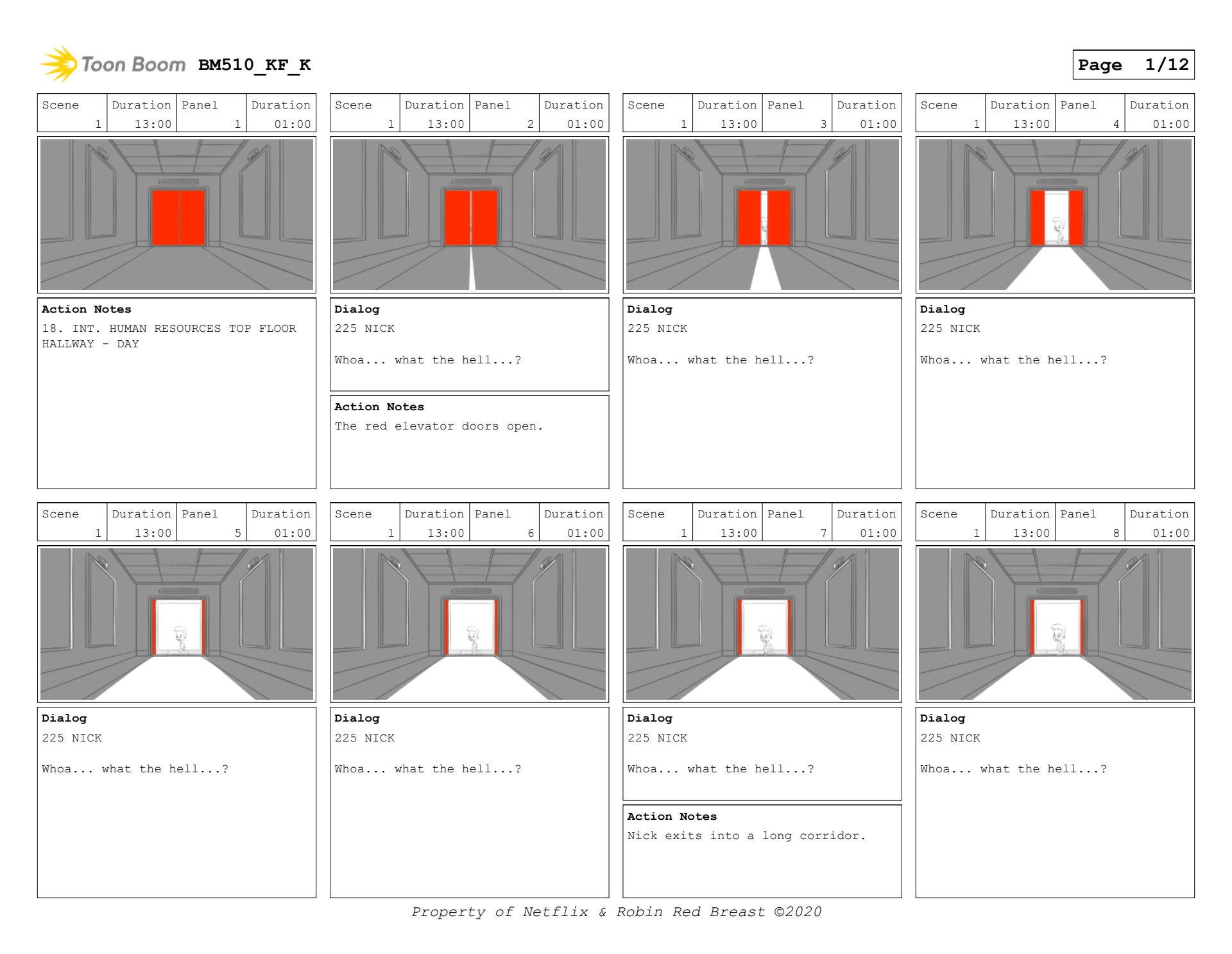 Toon Boom BM510_KF_K

Page 1/12

| Scene | Duration | Panel | Duration |
|---|---|---|---|
| 1 | 13:00 | 1 | 01:00 |

Action Notes
18. INT. HUMAN RESOURCES TOP FLOOR HALLWAY - DAY

| Scene | Duration | Panel | Duration |
|---|---|---|---|
| 1 | 13:00 | 2 | 01:00 |

Dialog
225 NICK

Whoa... what the hell...?

Action Notes
The red elevator doors open.

| Scene | Duration | Panel | Duration |
|---|---|---|---|
| 1 | 13:00 | 3 | 01:00 |

Dialog
225 NICK

Whoa... what the hell...?

| Scene | Duration | Panel | Duration |
|---|---|---|---|
| 1 | 13:00 | 4 | 01:00 |

Dialog
225 NICK

Whoa... what the hell...?

| Scene | Duration | Panel | Duration |
|---|---|---|---|
| 1 | 13:00 | 5 | 01:00 |

Dialog
225 NICK

Whoa... what the hell...?

| Scene | Duration | Panel | Duration |
|---|---|---|---|
| 1 | 13:00 | 6 | 01:00 |

Dialog
225 NICK

Whoa... what the hell...?

| Scene | Duration | Panel | Duration |
|---|---|---|---|
| 1 | 13:00 | 7 | 01:00 |

Dialog
225 NICK

Whoa... what the hell...?

Action Notes
Nick exits into a long corridor.

| Scene | Duration | Panel | Duration |
|---|---|---|---|
| 1 | 13:00 | 8 | 01:00 |

Dialog
225 NICK

Whoa... what the hell...?

Property of Netflix & Robin Red Breast ©2020