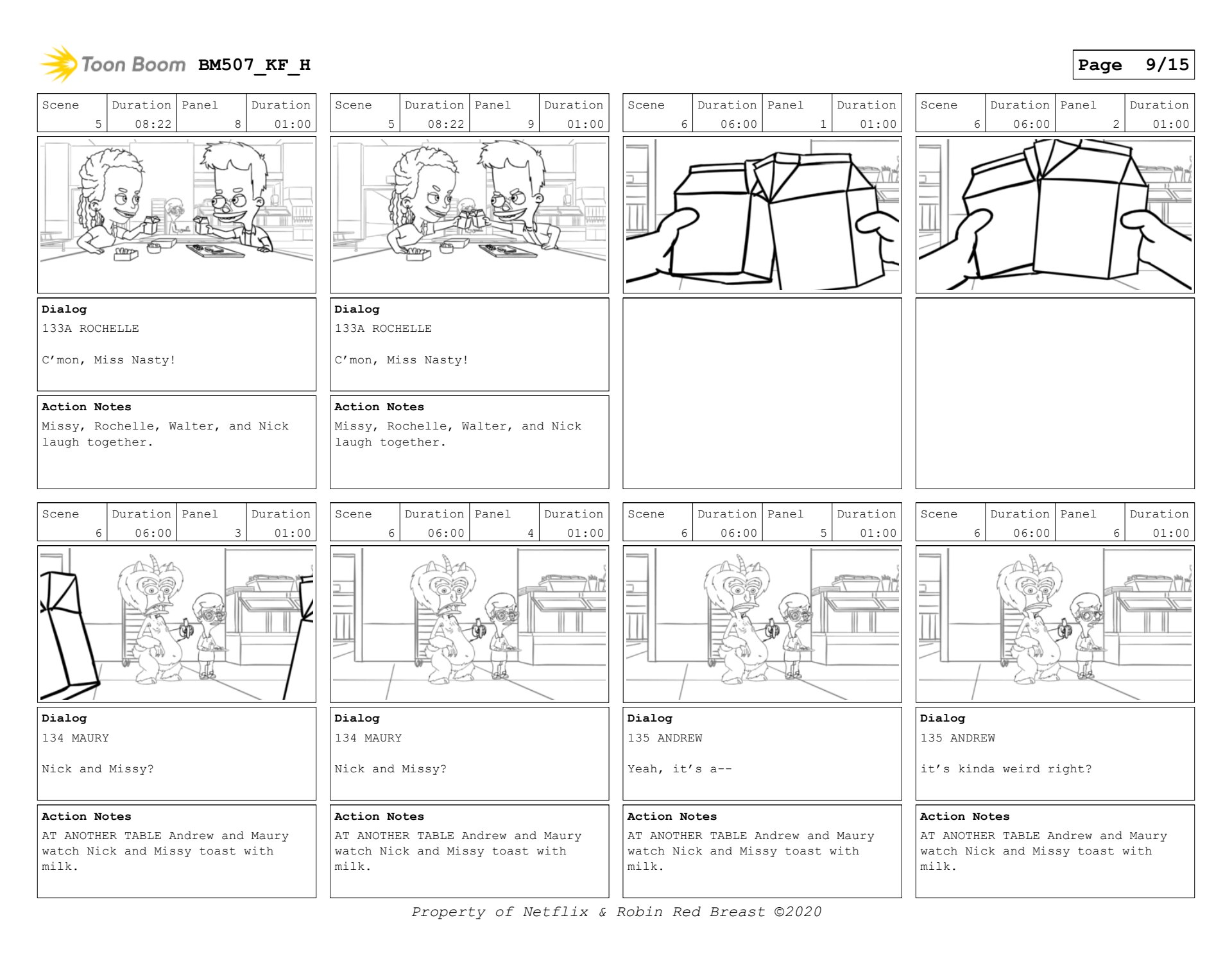 Toon Boom BM507_KF_H

Page 9/15

| Scene | Duration | Panel | Duration |
|---|---|---|---|
| 5 | 08:22 | 8 | 01:00 |

Dialog
133A ROCHELLE

C'mon, Miss Nasty!

Action Notes
Missy, Rochelle, Walter, and Nick laugh together.

| Scene | Duration | Panel | Duration |
|---|---|---|---|
| 5 | 08:22 | 9 | 01:00 |

Dialog
133A ROCHELLE

C'mon, Miss Nasty!

Action Notes
Missy, Rochelle, Walter, and Nick laugh together.

| Scene | Duration | Panel | Duration |
|---|---|---|---|
| 6 | 06:00 | 1 | 01:00 |

| Scene | Duration | Panel | Duration |
|---|---|---|---|
| 6 | 06:00 | 2 | 01:00 |

| Scene | Duration | Panel | Duration |
|---|---|---|---|
| 6 | 06:00 | 3 | 01:00 |

Dialog
134 MAURY

Nick and Missy?

Action Notes
AT ANOTHER TABLE Andrew and Maury watch Nick and Missy toast with milk.

| Scene | Duration | Panel | Duration |
|---|---|---|---|
| 6 | 06:00 | 4 | 01:00 |

Dialog
134 MAURY

Nick and Missy?

Action Notes
AT ANOTHER TABLE Andrew and Maury watch Nick and Missy toast with milk.

| Scene | Duration | Panel | Duration |
|---|---|---|---|
| 6 | 06:00 | 5 | 01:00 |

Dialog
135 ANDREW

Yeah, it's a--

Action Notes
AT ANOTHER TABLE Andrew and Maury watch Nick and Missy toast with milk.

| Scene | Duration | Panel | Duration |
|---|---|---|---|
| 6 | 06:00 | 6 | 01:00 |

Dialog
135 ANDREW

it's kinda weird right?

Action Notes
AT ANOTHER TABLE Andrew and Maury watch Nick and Missy toast with milk.

Property of Netflix & Robin Red Breast ©2020