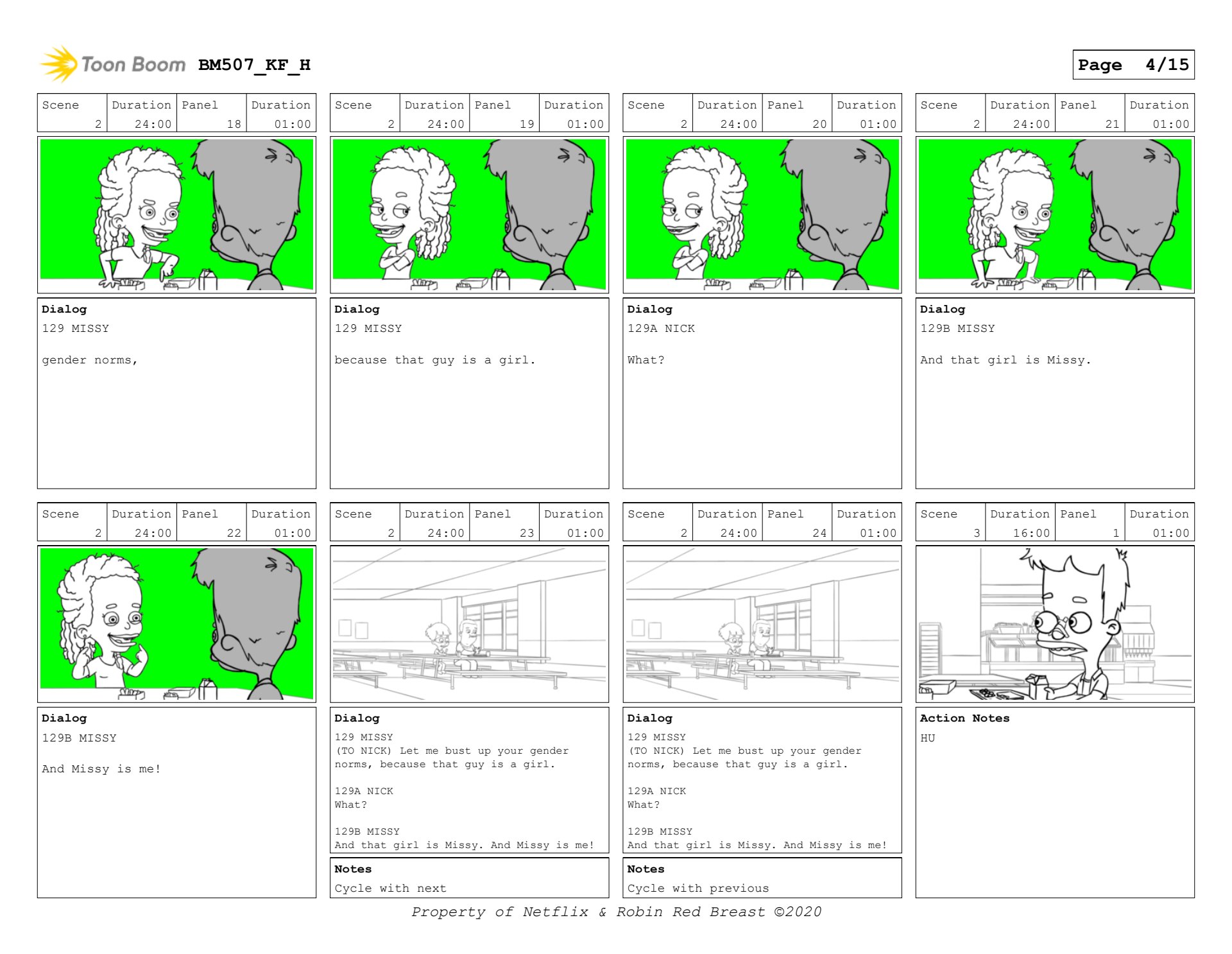 Toon Boom BM507_KF_H

Page 4/15

| Scene | Duration | Panel | Duration |
|---|---|---|---|
| 2 | 24:00 | 18 | 01:00 |

Dialog
129 MISSY

gender norms,

| Scene | Duration | Panel | Duration |
|---|---|---|---|
| 2 | 24:00 | 19 | 01:00 |

Dialog
129 MISSY

because that guy is a girl.

| Scene | Duration | Panel | Duration |
|---|---|---|---|
| 2 | 24:00 | 20 | 01:00 |

Dialog
129A NICK

What?

| Scene | Duration | Panel | Duration |
|---|---|---|---|
| 2 | 24:00 | 21 | 01:00 |

Dialog
129B MISSY

And that girl is Missy.

| Scene | Duration | Panel | Duration |
|---|---|---|---|
| 2 | 24:00 | 22 | 01:00 |

Dialog
129B MISSY

And Missy is me!

| Scene | Duration | Panel | Duration |
|---|---|---|---|
| 2 | 24:00 | 23 | 01:00 |

Dialog
129 MISSY
(TO NICK) Let me bust up your gender norms, because that guy is a girl.

129A NICK
What?

129B MISSY
And that girl is Missy. And Missy is me!

Notes
Cycle with next

| Scene | Duration | Panel | Duration |
|---|---|---|---|
| 2 | 24:00 | 24 | 01:00 |

Dialog
129 MISSY
(TO NICK) Let me bust up your gender norms, because that guy is a girl.

129A NICK
What?

129B MISSY
And that girl is Missy. And Missy is me!

Notes
Cycle with previous

| Scene | Duration | Panel | Duration |
|---|---|---|---|
| 3 | 16:00 | 1 | 01:00 |

Action Notes
HU

Property of Netflix & Robin Red Breast ©2020