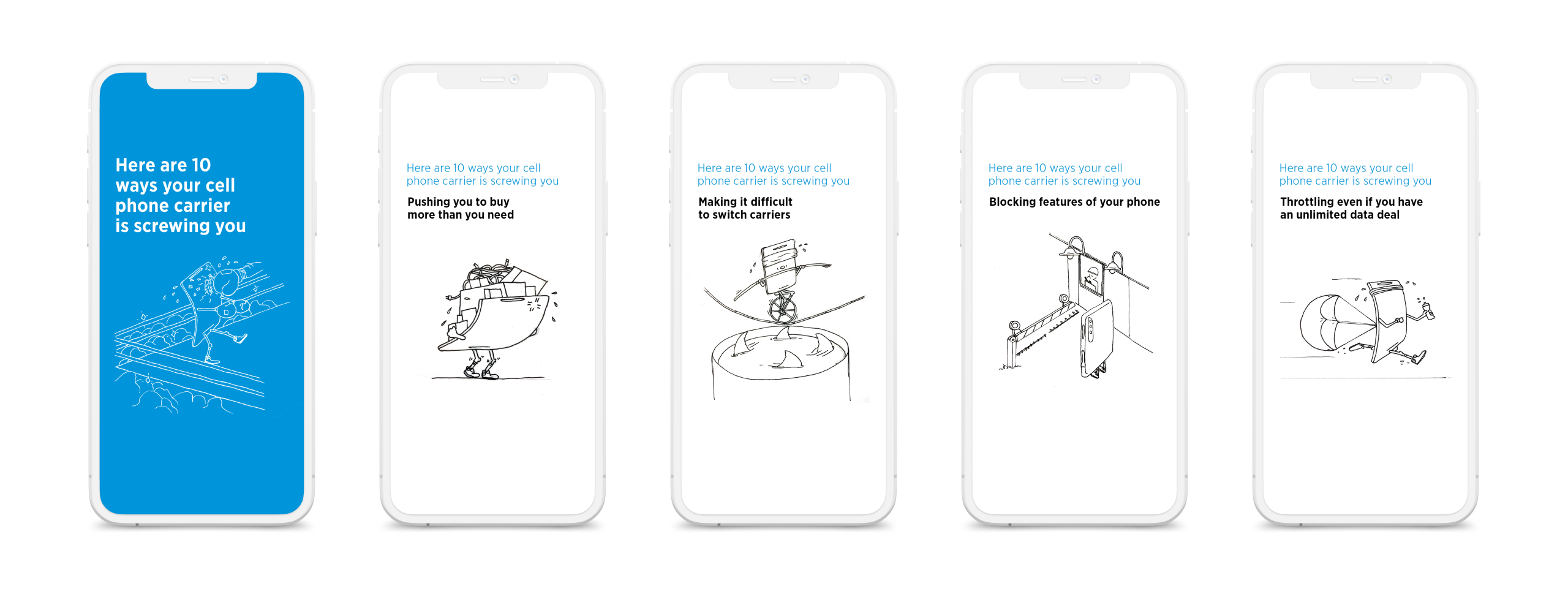 Here are 10 ways your cell phone carrier is screwing you

Here are 10 ways your cell phone carrier is screwing you

Pushing you to buy more than you need

Here are 10 ways your cell phone carrier is screwing you

Making it difficult to switch carriers

Here are 10 ways your cell phone carrier is screwing you

Blocking features of your phone

Here are 10 ways your cell phone carrier is screwing you

Throttling even if you have an unlimited data deal