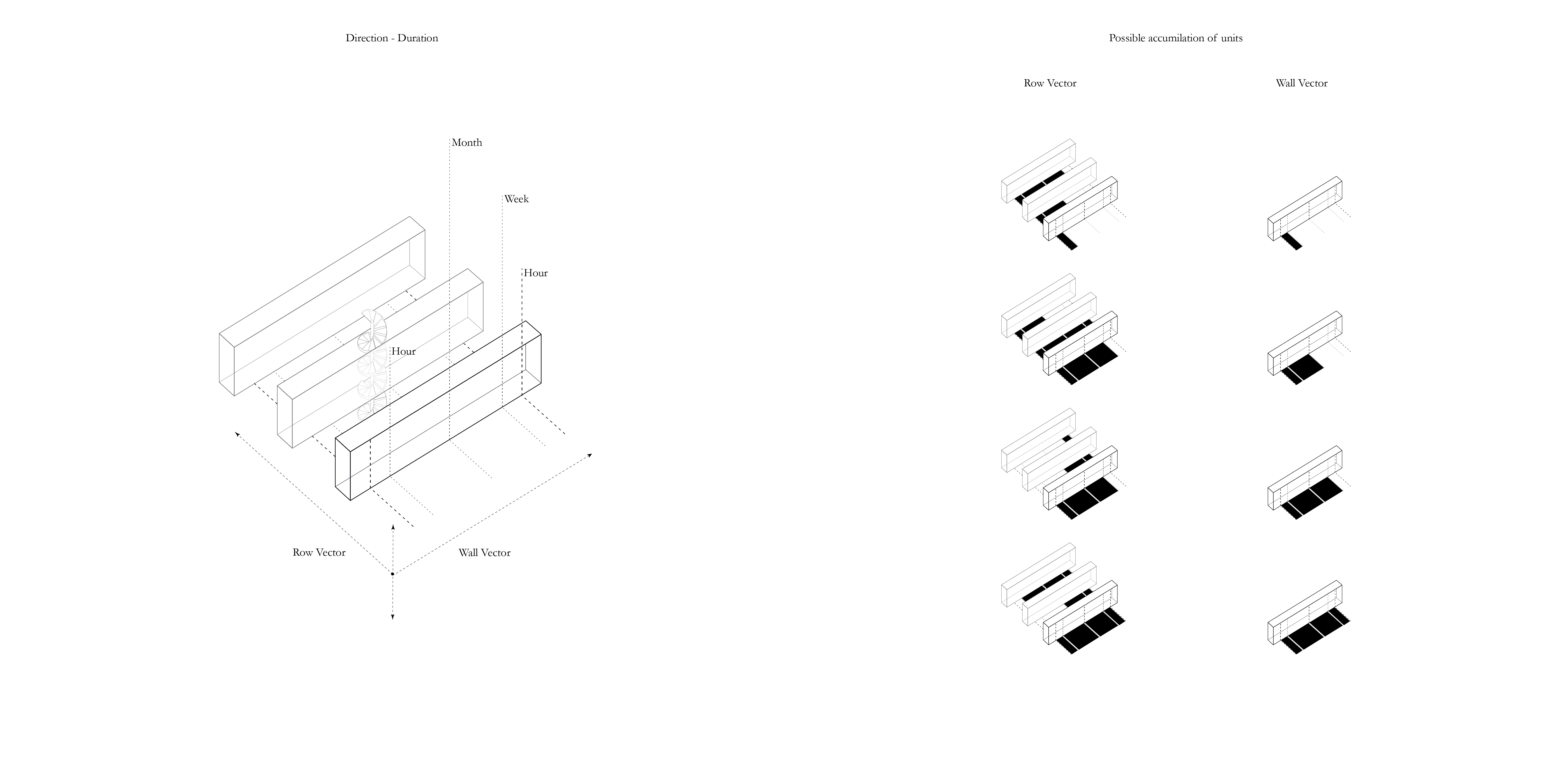 Direction - Duration

Month

Week

Hour

Hour

Row Vector

Wall Vector

Possible accumilation of units

Row Vector

Wall Vector