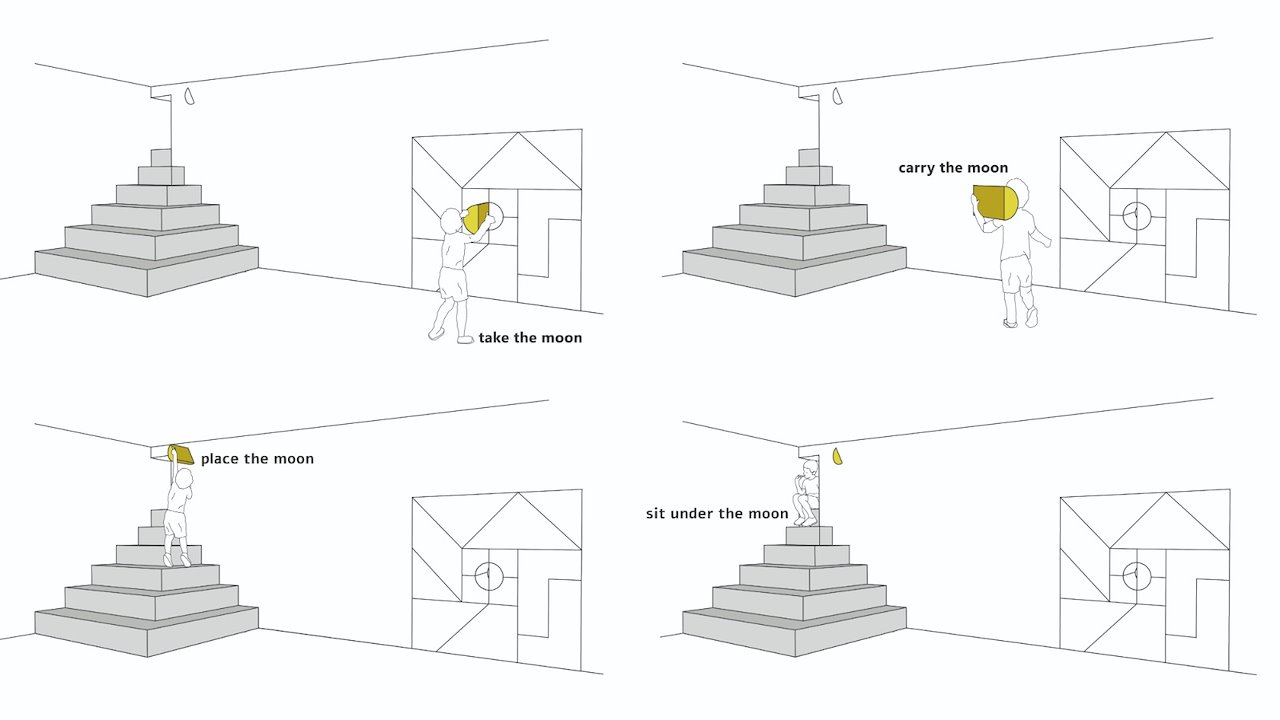 take the moon

carry the moon

place the moon

sit under the moon