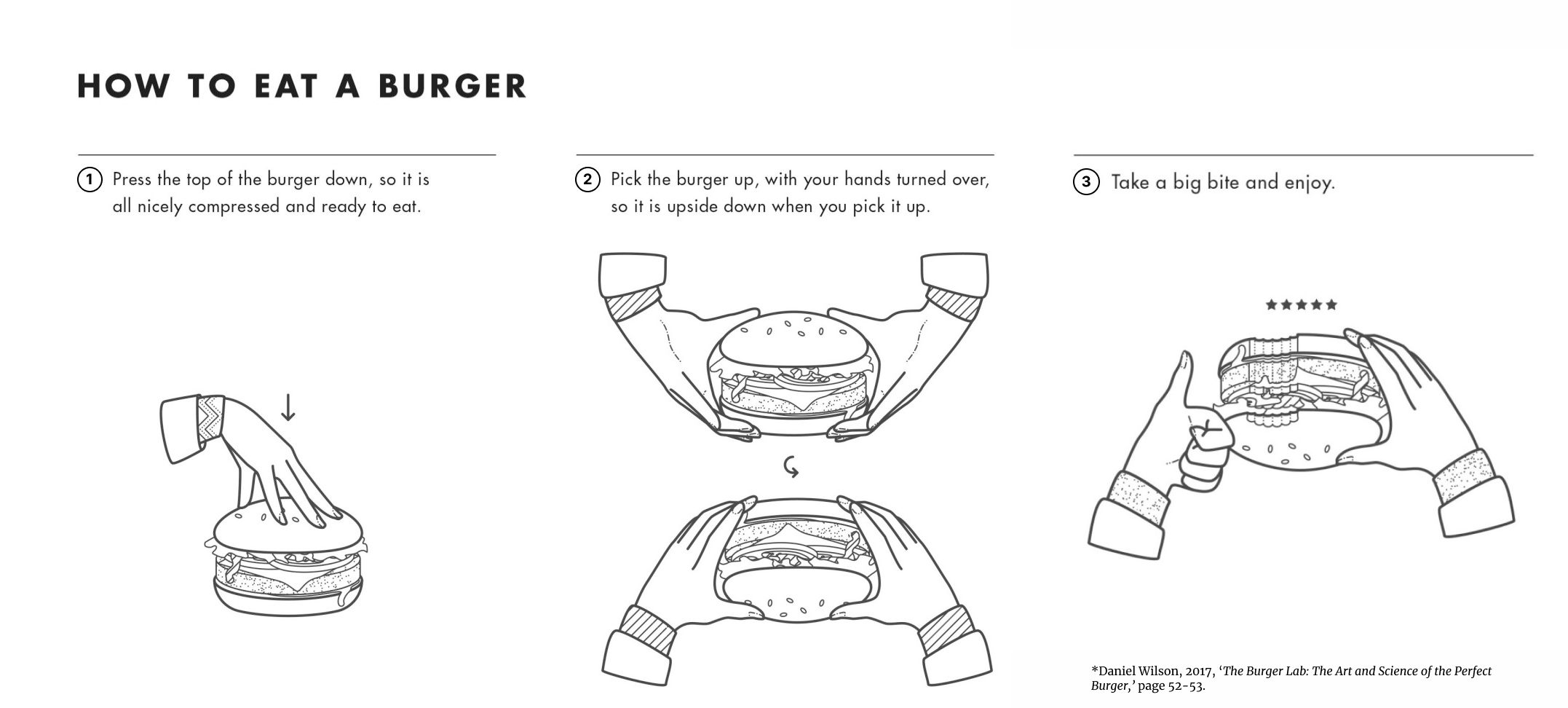 HOW TO EAT A BURGER

1 Press the top of the burger down, so it is all nicely compressed and ready to eat.

2 Pick the burger up, with your hands turned over, so it is upside down when you pick it up.

3 Take a big bite and enjoy.

★★★★★

*Daniel Wilson, 2017, 'The Burger Lab: The Art and Science of the Perfect Burger,' page 52-53.