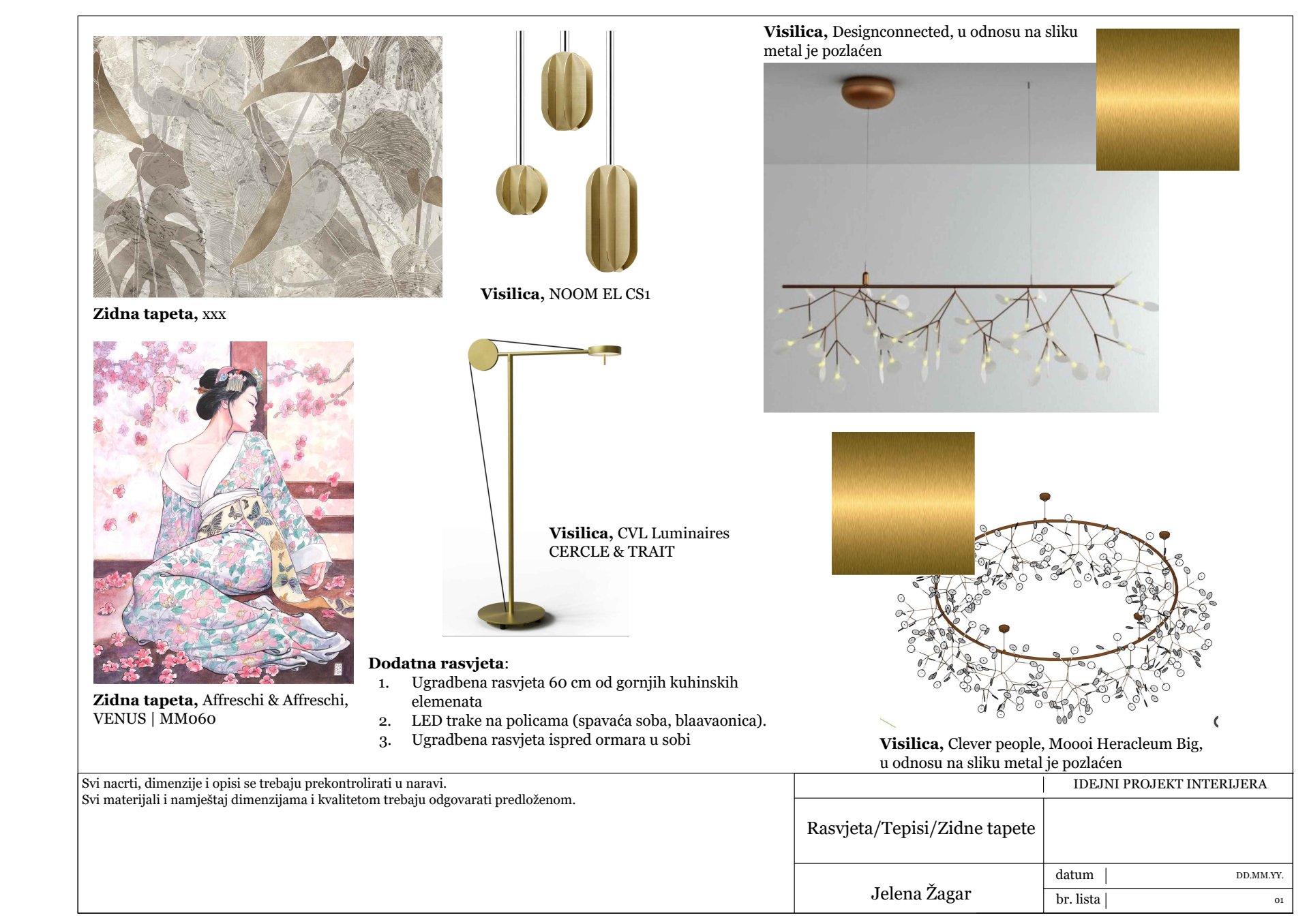 Zidna tapeta, xxx

Visilica, NOOM EL CS1

Visilica, Designconnected, u odnosu na sliku metal je pozlaćen

Zidna tapeta, Affreschi & Affreschi, VENUS | MM060

Visilica, CVL Luminaires CERCLE & TRAIT

Dodatna rasvjeta:
1. Ugradbena rasvjeta 60 cm od gornjih kuhinskih elemenata
2. LED trake na policama (spavaća soba, blaavaonica).
3. Ugradbena rasvjeta ispred ormara u sobi

Visilica, Clever people, Moooi Heracleum Big, u odnosu na sliku metal je pozlaćen

Svi nacrti, dimenzije i opisi se trebaju prekontrolirati u naravi.
Svi materijali i namještaj dimenzijama i kvalitetom trebaju odgovarati predloženom.

IDEJNI PROJEKT INTERIJERA

Rasvjeta/Tepisi/Zidne tapete

Jelena Žagar

datum | DD.MM.YY.

br. lista | 01