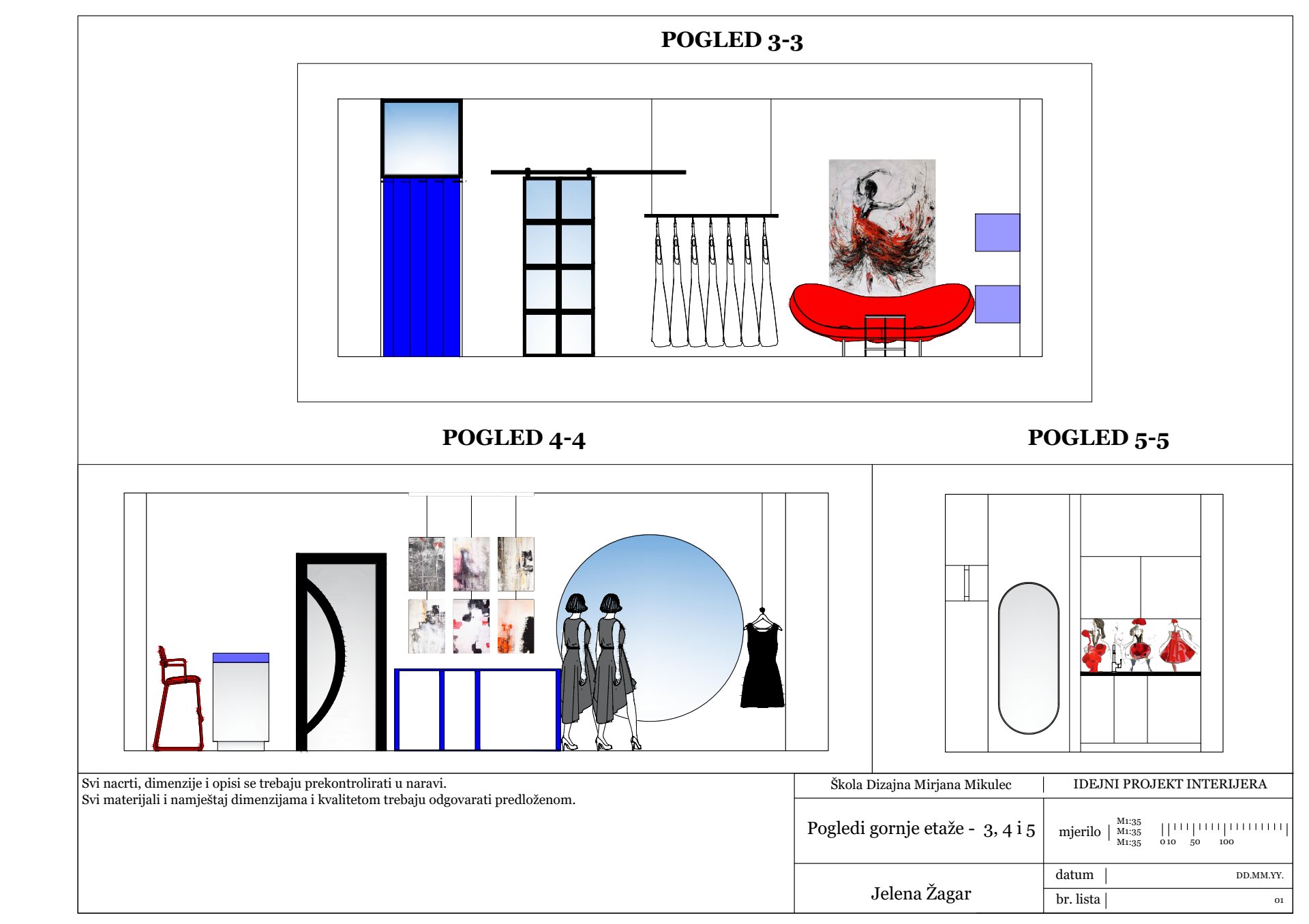 POGLED 3-3

POGLED 4-4

POGLED 5-5

Svi nacrti, dimenzije i opisi se trebaju prekontrolirati u naravi.
Svi materijali i namještaj dimenzijama i kvalitetom trebaju odgovarati predloženom.

Škola Dizajna Mirjana Mikulec

IDEJNI PROJEKT INTERIJERA

Pogledi gornje etaže - 3, 4 i 5

mjerilo

M1:35
M1:35
M1:35

0 10 50 100

Jelena Žagar

datum

DD.MM.YY.

br. lista

01