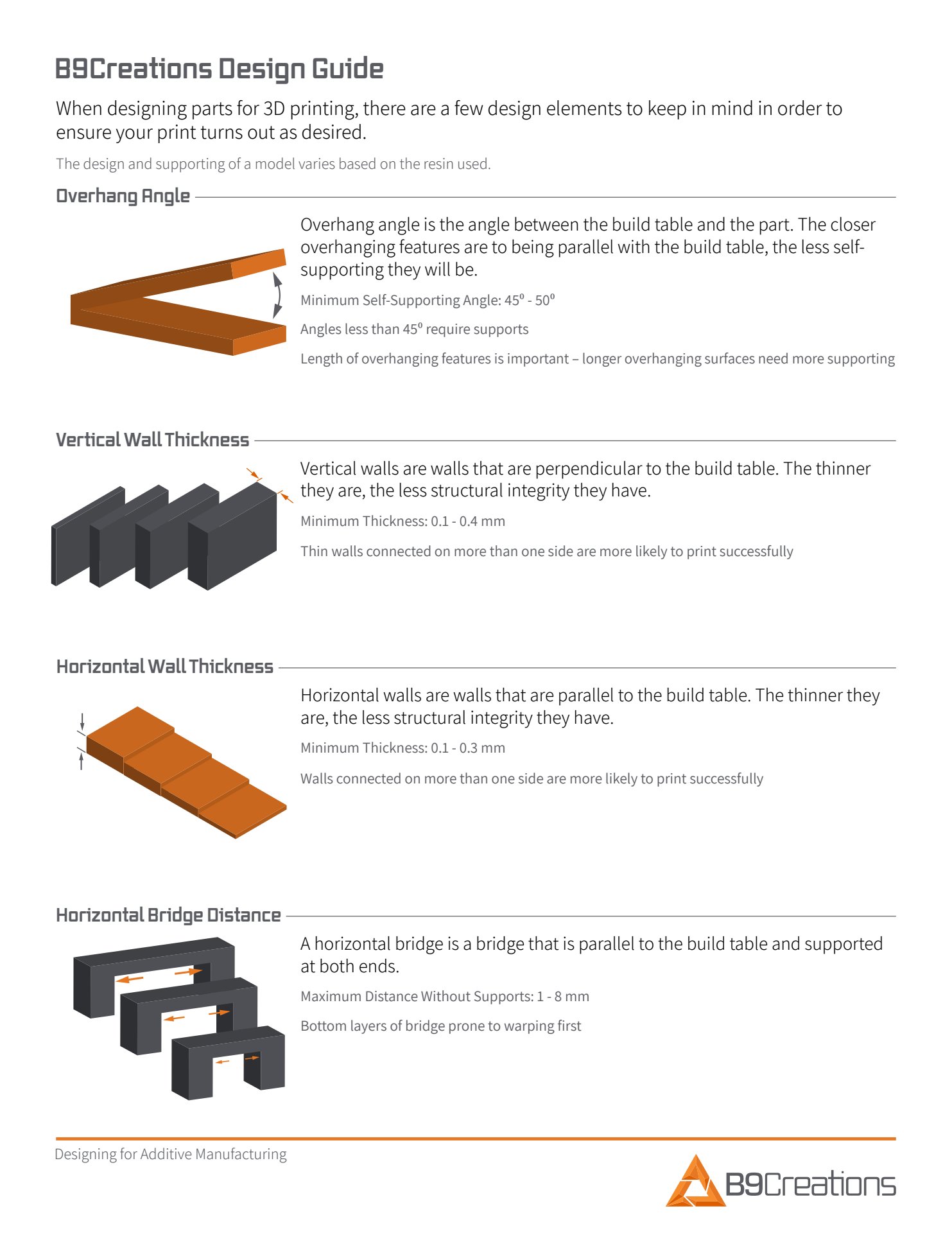 B9Creations Design Guide

When designing parts for 3D printing, there are a few design elements to keep in mind in order to ensure your print turns out as desired.

The design and supporting of a model varies based on the resin used.

Overhang Angle

Overhang angle is the angle between the build table and the part. The closer overhanging features are to being parallel with the build table, the less self-supporting they will be.

Minimum Self-Supporting Angle: 45º - 50º

Angles less than 45º require supports

Length of overhanging features is important – longer overhanging surfaces need more supporting

Vertical Wall Thickness

Vertical walls are walls that are perpendicular to the build table. The thinner they are, the less structural integrity they have.

Minimum Thickness: 0.1 - 0.4 mm

Thin walls connected on more than one side are more likely to print successfully

Horizontal Wall Thickness

Horizontal walls are walls that are parallel to the build table. The thinner they are, the less structural integrity they have.

Minimum Thickness: 0.1 - 0.3 mm

Walls connected on more than one side are more likely to print successfully

Horizontal Bridge Distance

A horizontal bridge is a bridge that is parallel to the build table and supported at both ends.

Maximum Distance Without Supports: 1 - 8 mm

Bottom layers of bridge prone to warping first

Designing for Additive Manufacturing

B9Creations