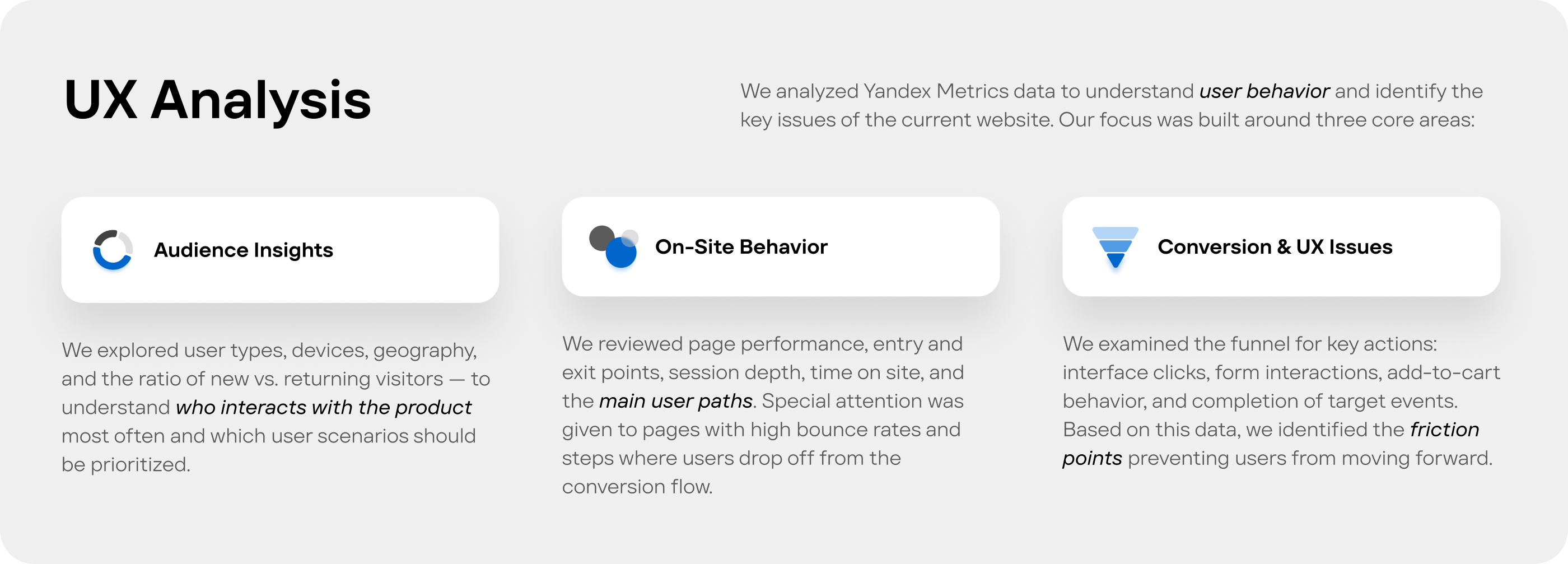 UX Analysis

We analyzed Yandex Metrics data to understand user behavior and identify the key issues of the current website. Our focus was built around three core areas:

Audience Insights

We explored user types, devices, geography, and the ratio of new vs. returning visitors — to understand who interacts with the product most often and which user scenarios should be prioritized.

On-Site Behavior

We reviewed page performance, entry and exit points, session depth, time on site, and the main user paths. Special attention was given to pages with high bounce rates and steps where users drop off from the conversion flow.

Conversion & UX Issues

We examined the funnel for key actions: interface clicks, form interactions, add-to-cart behavior, and completion of target events. Based on this data, we identified the friction points preventing users from moving forward.