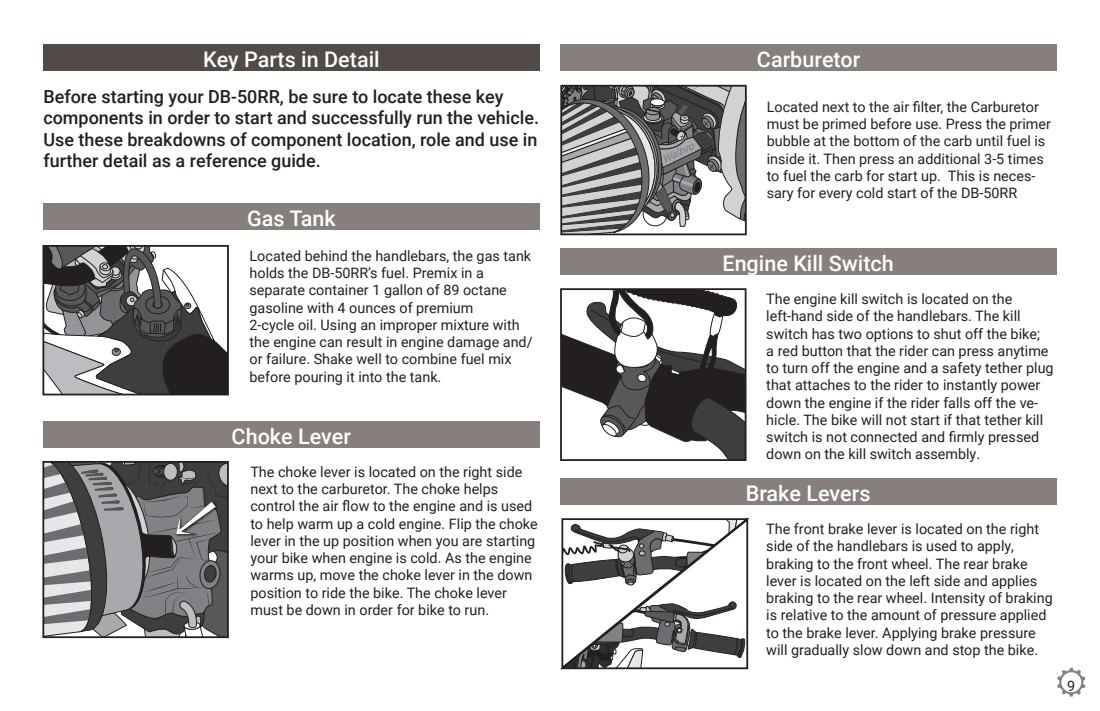 Key Parts in Detail

Before starting your DB-50RR, be sure to locate these key components in order to start and successfully run the vehicle. Use these breakdowns of component location, role and use in further detail as a reference guide.

Gas Tank

Located behind the handlebars, the gas tank holds the DB-50RR's fuel. Premix in a separate container 1 gallon of 89 octane gasoline with 4 ounces of premium 2-cycle oil. Using an improper mixture with the engine can result in engine damage and/or failure. Shake well to combine fuel mix before pouring it into the tank.

Choke Lever

The choke lever is located on the right side next to the carburetor. The choke helps control the air flow to the engine and is used to help warm up a cold engine. Flip the choke lever in the up position when you are starting your bike when engine is cold. As the engine warms up, move the choke lever in the down position to ride the bike. The choke lever must be down in order for bike to run.

Carburetor

Walbro

Located next to the air filter, the Carburetor must be primed before use. Press the primer bubble at the bottom of the carb until fuel is inside it. Then press an additional 3-5 times to fuel the carb for start up. This is necessary for every cold start of the DB-50RR

Engine Kill Switch

The engine kill switch is located on the left-hand side of the handlebars. The kill switch has two options to shut off the bike; a red button that the rider can press anytime to turn off the engine and a safety tether plug that attaches to the rider to instantly power down the engine if the rider falls off the vehicle. The bike will not start if that tether kill switch is not connected and firmly pressed down on the kill switch assembly.

Brake Levers

The front brake lever is located on the right side of the handlebars is used to apply, braking to the front wheel. The rear brake lever is located on the left side and applies braking to the rear wheel. Intensity of braking is relative to the amount of pressure applied to the brake lever. Applying brake pressure will gradually slow down and stop the bike.

9