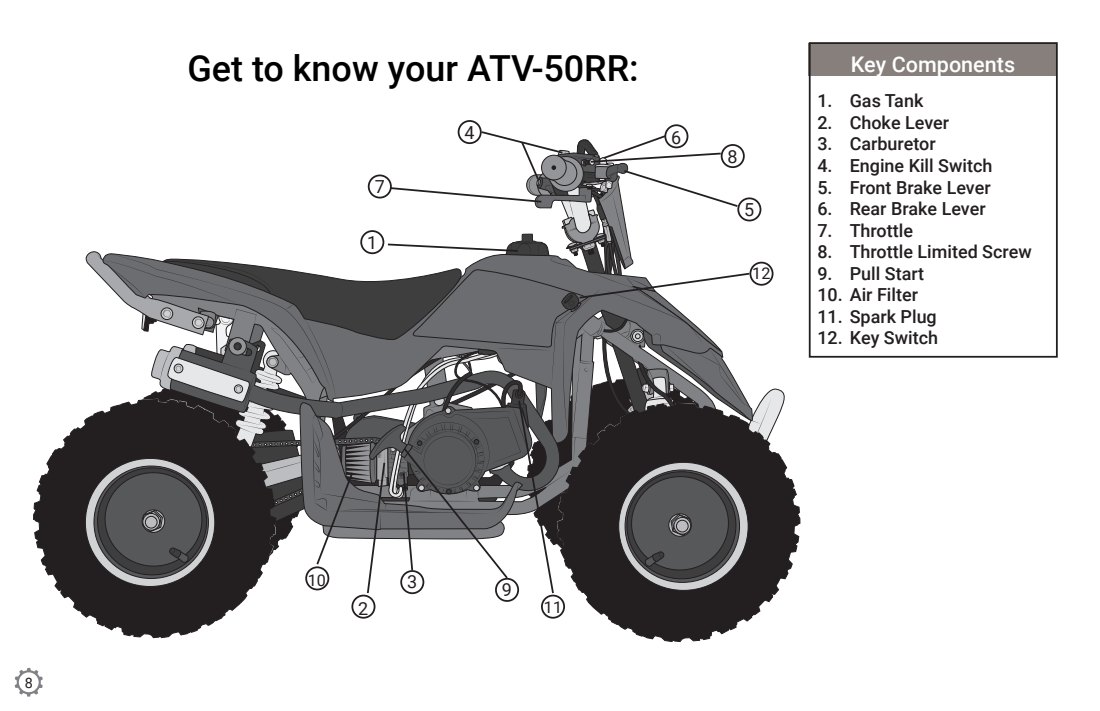 Get to know your ATV-50RR:

Key Components

1. Gas Tank
2. Choke Lever
3. Carburetor
4. Engine Kill Switch
5. Front Brake Lever
6. Rear Brake Lever
7. Throttle
8. Throttle Limited Screw
9. Pull Start
10. Air Filter
11. Spark Plug
12. Key Switch

4
6
8
7
5
1
12
10
2
3
9
11

8