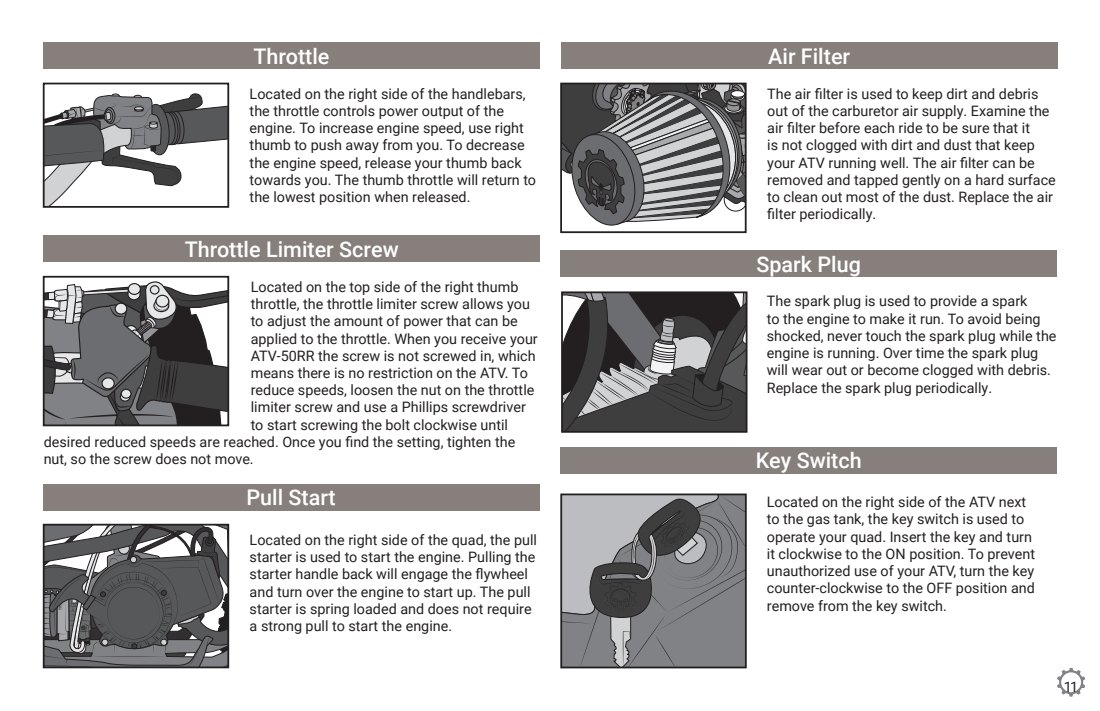 Throttle

Located on the right side of the handlebars, the throttle controls power output of the engine. To increase engine speed, use right thumb to push away from you. To decrease the engine speed, release your thumb back towards you. The thumb throttle will return to the lowest position when released.

Throttle Limiter Screw

Located on the top side of the right thumb throttle, the throttle limiter screw allows you to adjust the amount of power that can be applied to the throttle. When you receive your ATV-50RR the screw is not screwed in, which means there is no restriction on the ATV. To reduce speeds, loosen the nut on the throttle limiter screw and use a Phillips screwdriver to start screwing the bolt clockwise until desired reduced speeds are reached. Once you find the setting, tighten the nut, so the screw does not move.

Pull Start

Located on the right side of the quad, the pull starter is used to start the engine. Pulling the starter handle back will engage the flywheel and turn over the engine to start up. The pull starter is spring loaded and does not require a strong pull to start the engine.

Air Filter

The air filter is used to keep dirt and debris out of the carburetor air supply. Examine the air filter before each ride to be sure that it is not clogged with dirt and dust that keep your ATV running well. The air filter can be removed and tapped gently on a hard surface to clean out most of the dust. Replace the air filter periodically.

Spark Plug

The spark plug is used to provide a spark to the engine to make it run. To avoid being shocked, never touch the spark plug while the engine is running. Over time the spark plug will wear out or become clogged with debris. Replace the spark plug periodically.

Key Switch

Located on the right side of the ATV next to the gas tank, the key switch is used to operate your quad. Insert the key and turn it clockwise to the ON position. To prevent unauthorized use of your ATV, turn the key counter-clockwise to the OFF position and remove from the key switch.

11