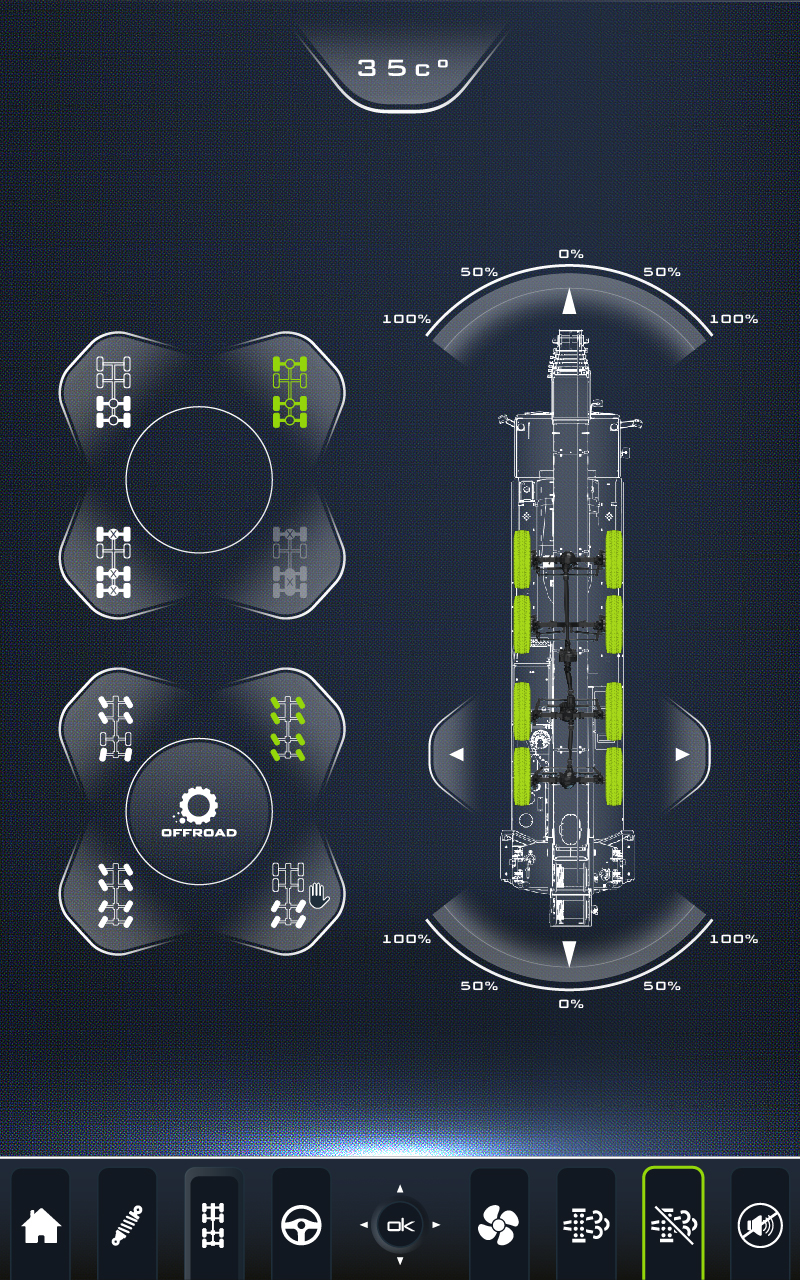 35c°

0%
50%
50%
100%
100%

OFFROAD

100%
100%
50%
50%
0%

ok