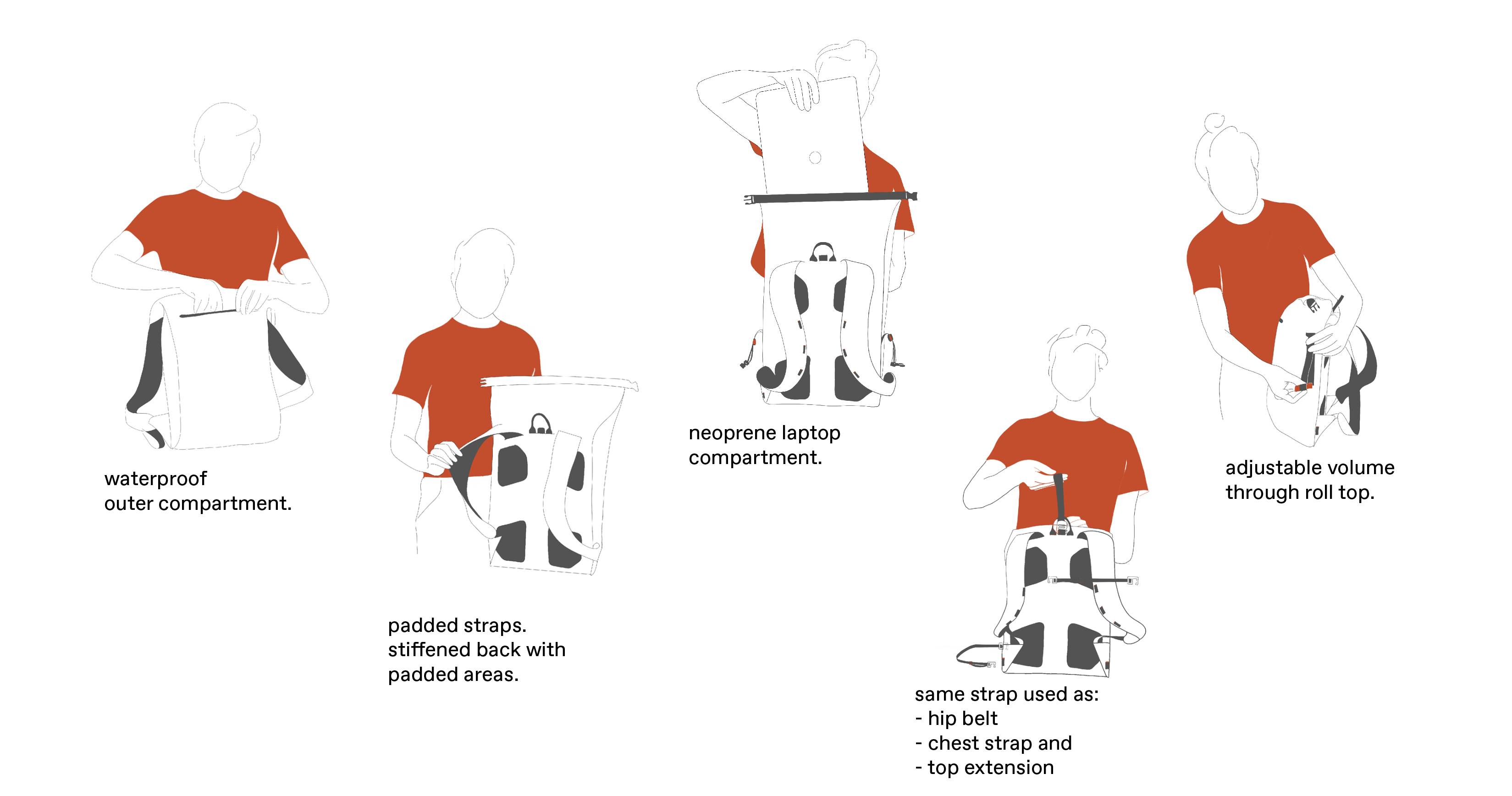 waterproof
outer compartment.

padded straps.
stiffened back with
padded areas.

neoprene laptop
compartment.

same strap used as:
- hip belt
- chest strap and
- top extension

adjustable volume
through roll top.