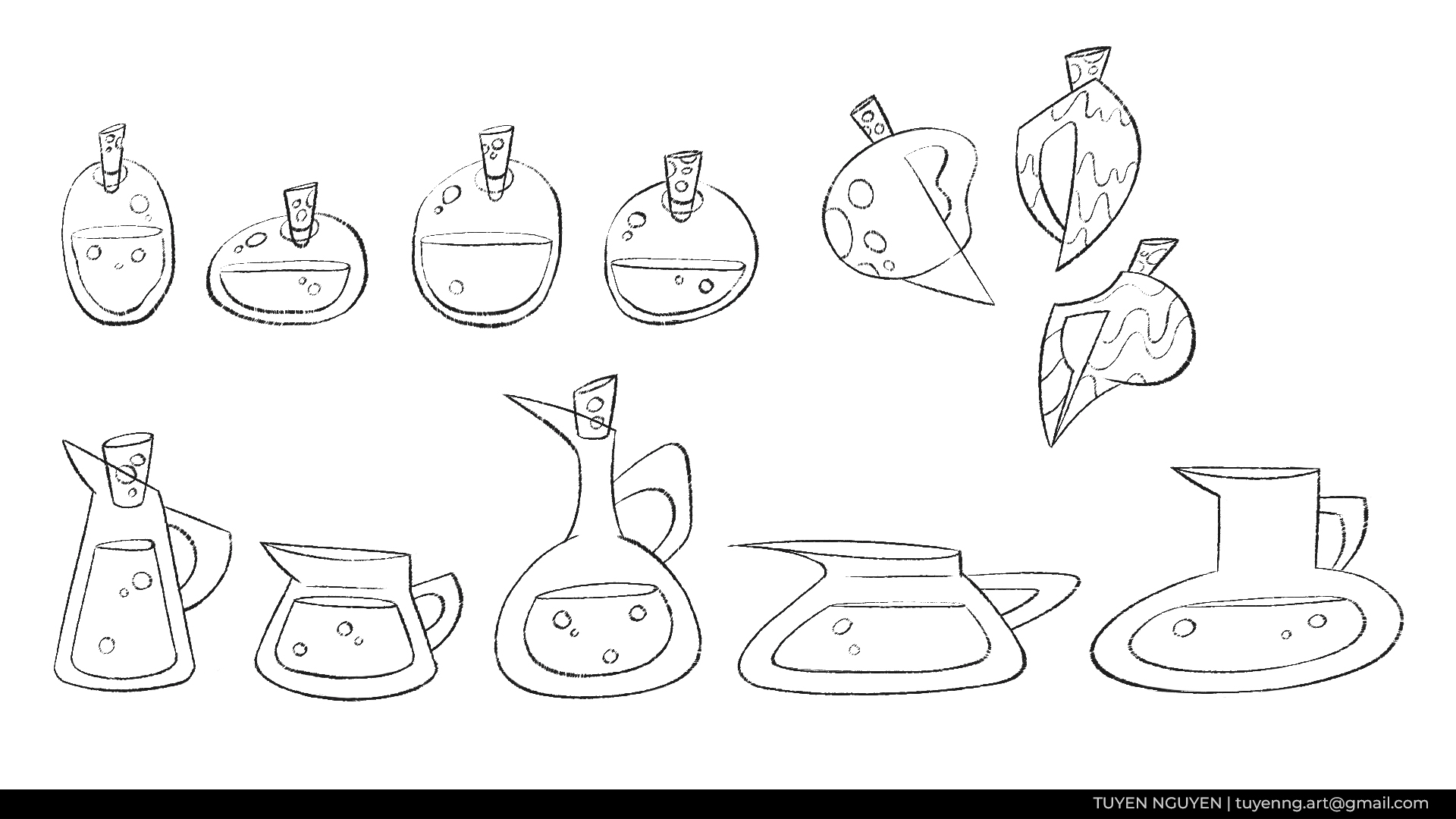 TUYEN NGUYEN | tuyenng.art@gmail.com