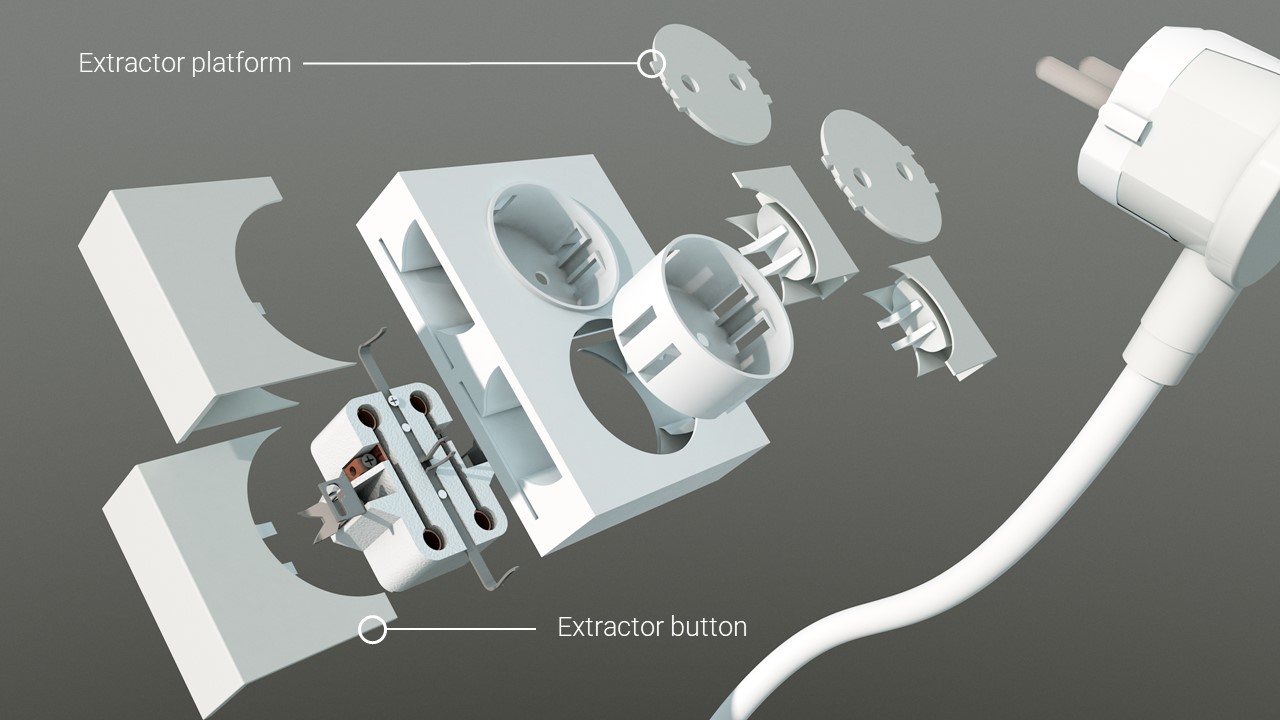 Extractor platform

Extractor button