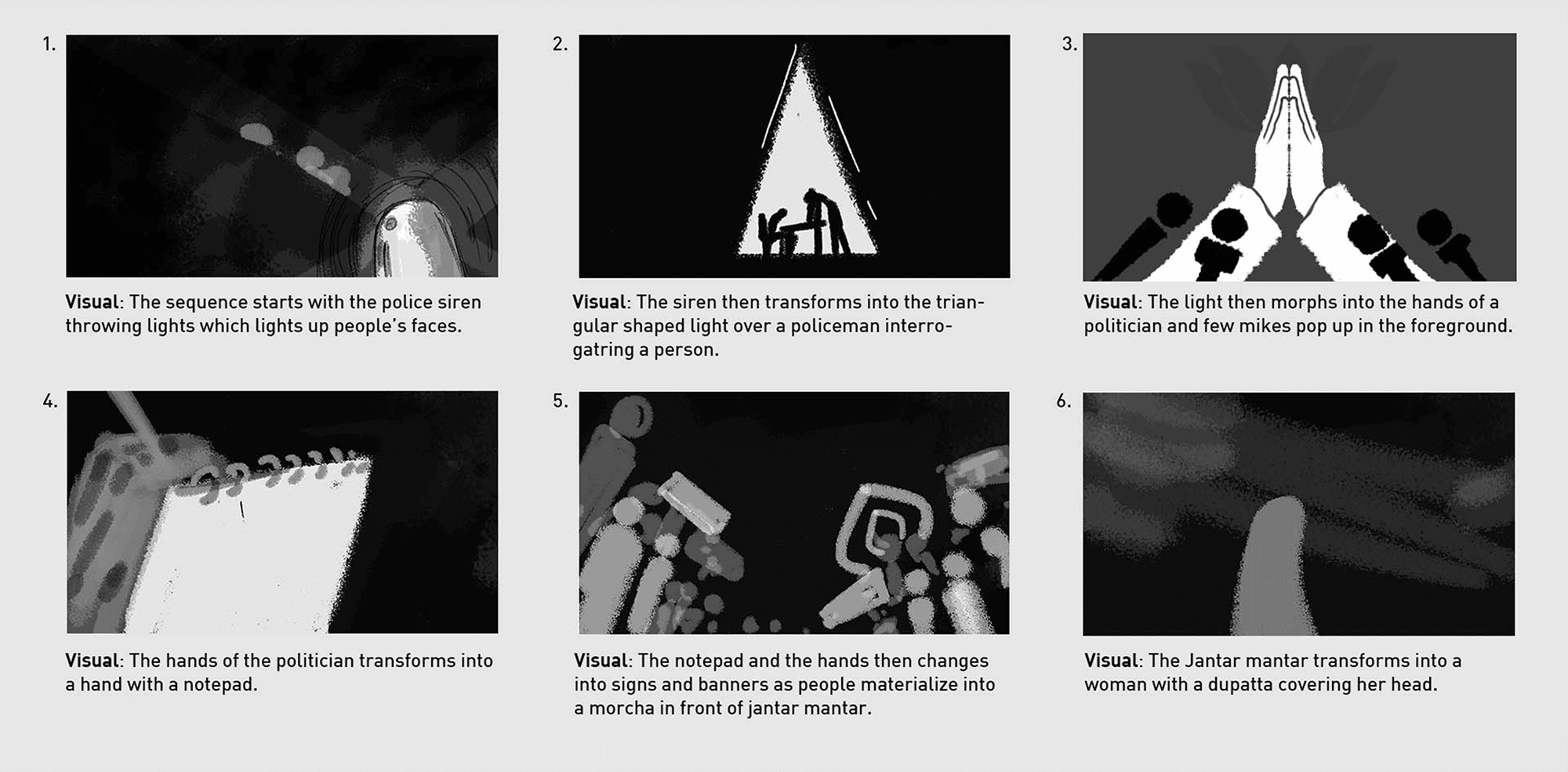 1.

Visual: The sequence starts with the police siren throwing lights which lights up people's faces.

2.

Visual: The siren then transforms into the triangular shaped light over a policeman interrogatring a person.

3.

Visual: The light then morphs into the hands of a politician and few mikes pop up in the foreground.

4.

Visual: The hands of the politician transforms into a hand with a notepad.

5.

Visual: The notepad and the hands then changes into signs and banners as people materialize into a morcha in front of jantar mantar.

6.

Visual: The Jantar mantar transforms into a woman with a dupatta covering her head.