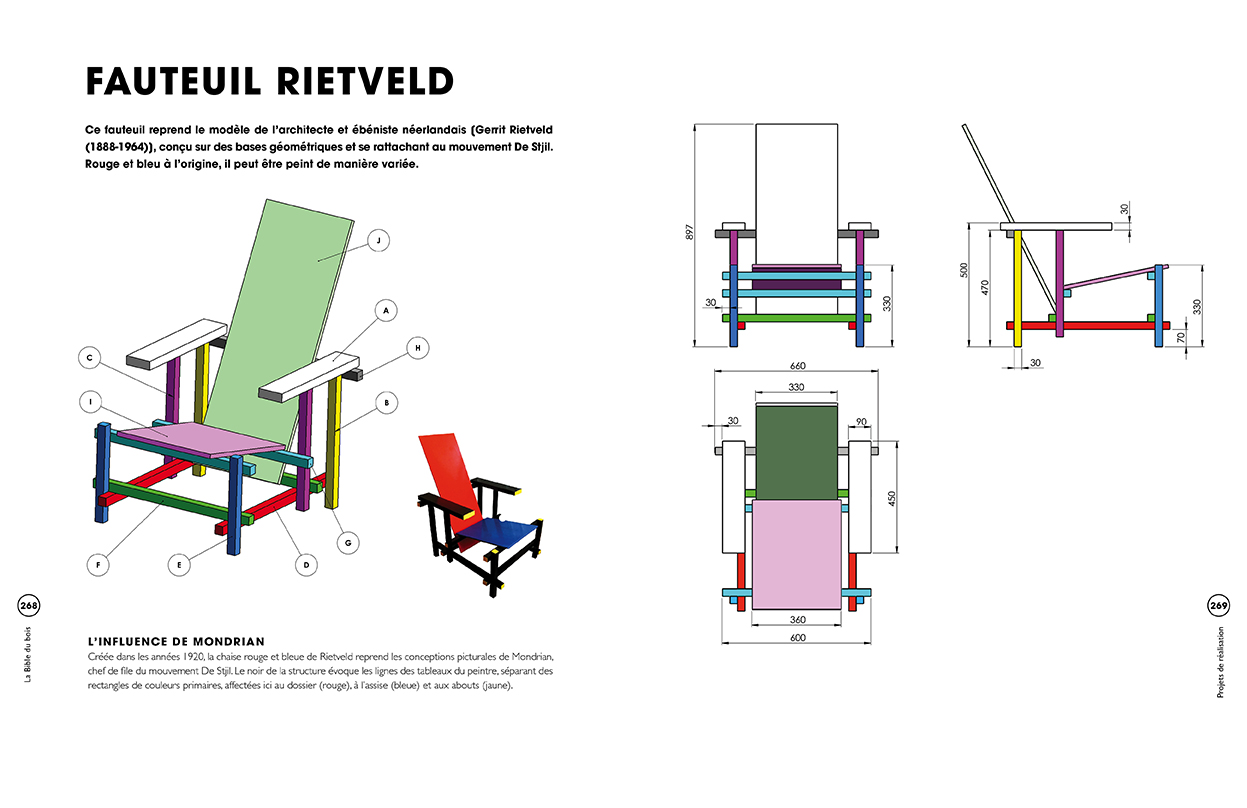 FAUTEUIL RIETVELD

Ce fauteuil reprend le modèle de l'architecte et ébéniste néerlandais (Gerrit Rietveld (1888-1964)), conçu sur des bases géométriques et se rattachant au mouvement De Stjil. Rouge et bleu à l'origine, il peut être peint de manière variée.

J
A
H
C
B
I
G
F
E
D

268
La Bible du bois

L'INFLUENCE DE MONDRIAN
Créée dans les années 1920, la chaise rouge et bleue de Rietveld reprend les conceptions picturales de Mondrian, chef de file du mouvement De Stjil. Le noir de la structure évoque les lignes des tableaux du peintre, séparant des rectangles de couleurs primaires, affectées ici au dossier (rouge), à l'assise (bleue) et aux abouts (jaune).

897
30
330
30
500
470
330
70
30
660
330
30
90
450
360
600

269
Projets de réalisation