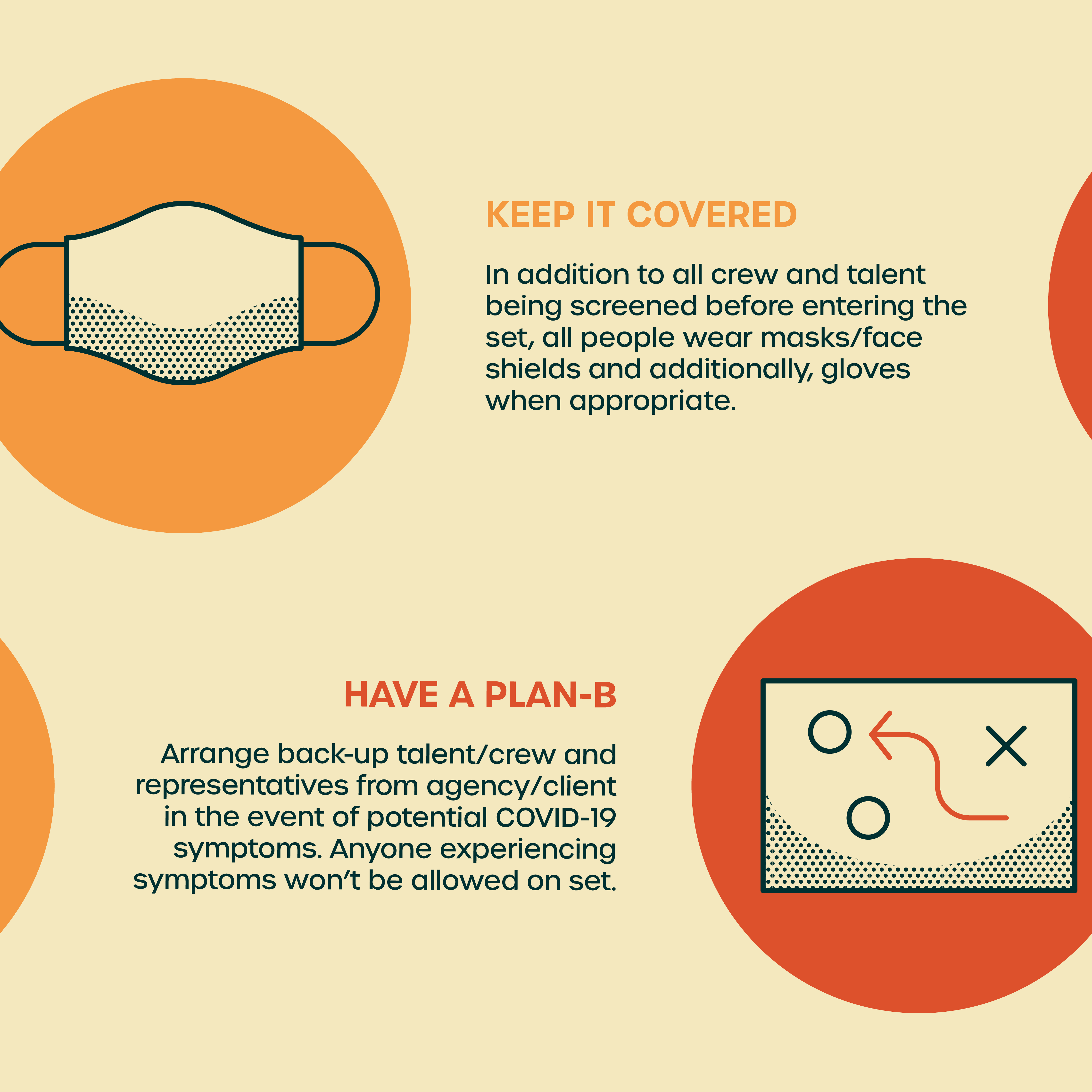 KEEP IT COVERED

In addition to all crew and talent being screened before entering the set, all people wear masks/face shields and additionally, gloves when appropriate.

HAVE A PLAN-B

Arrange back-up talent/crew and representatives from agency/client in the event of potential COVID-19 symptoms. Anyone experiencing symptoms won't be allowed on set.