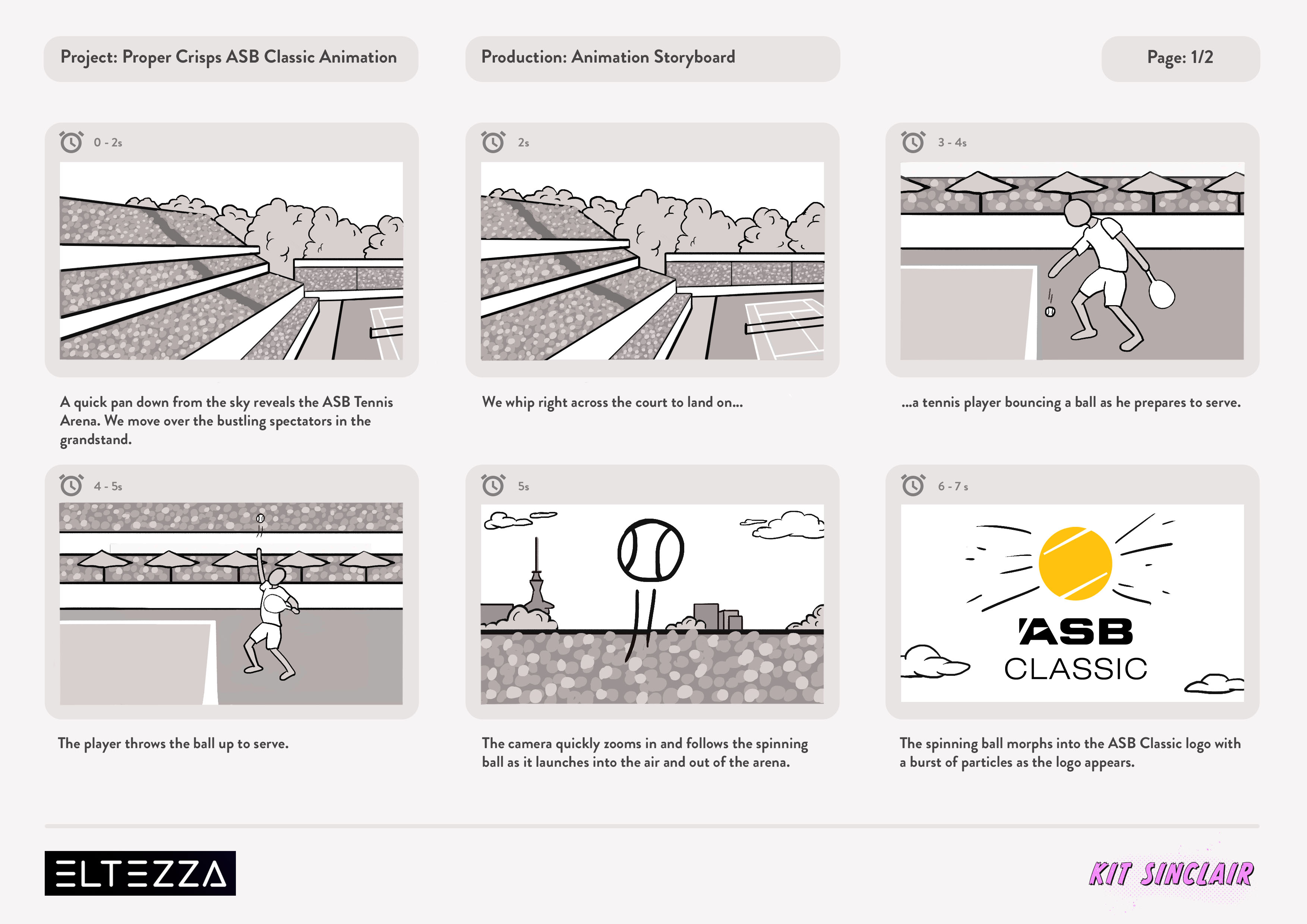 Project: Proper Crisps ASB Classic Animation

Production: Animation Storyboard

Page: 1/2

0 - 2s

A quick pan down from the sky reveals the ASB Tennis Arena. We move over the bustling spectators in the grandstand.

2s

We whip right across the court to land on...

3 - 4s

...a tennis player bouncing a ball as he prepares to serve.

4 - 5s

The player throws the ball up to serve.

5s

The camera quickly zooms in and follows the spinning ball as it launches into the air and out of the arena.

6 - 7 s

ASB CLASSIC

The spinning ball morphs into the ASB Classic logo with a burst of particles as the logo appears.

ELTEZZA

KIT SINCLAIR