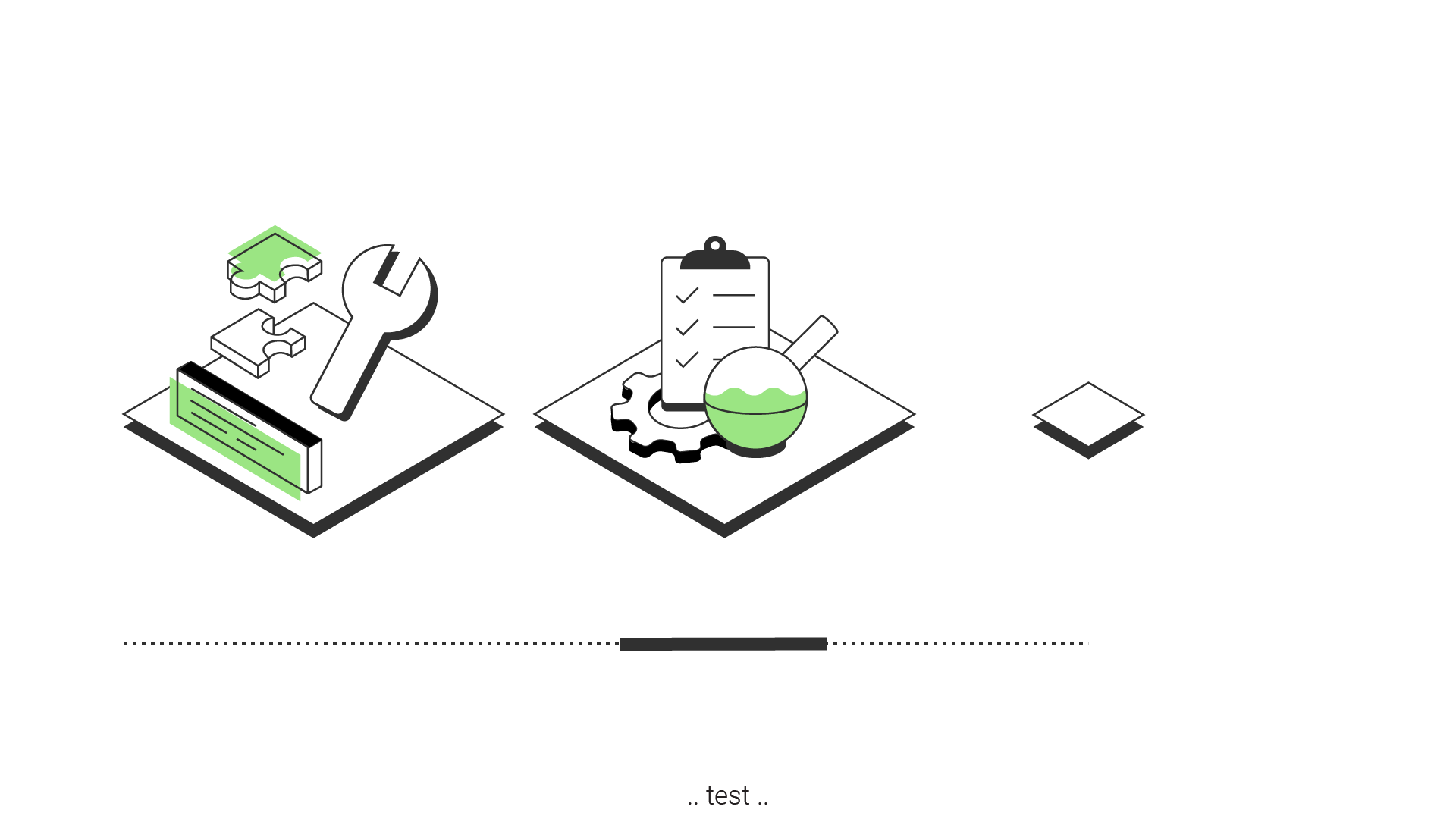 .. test ..