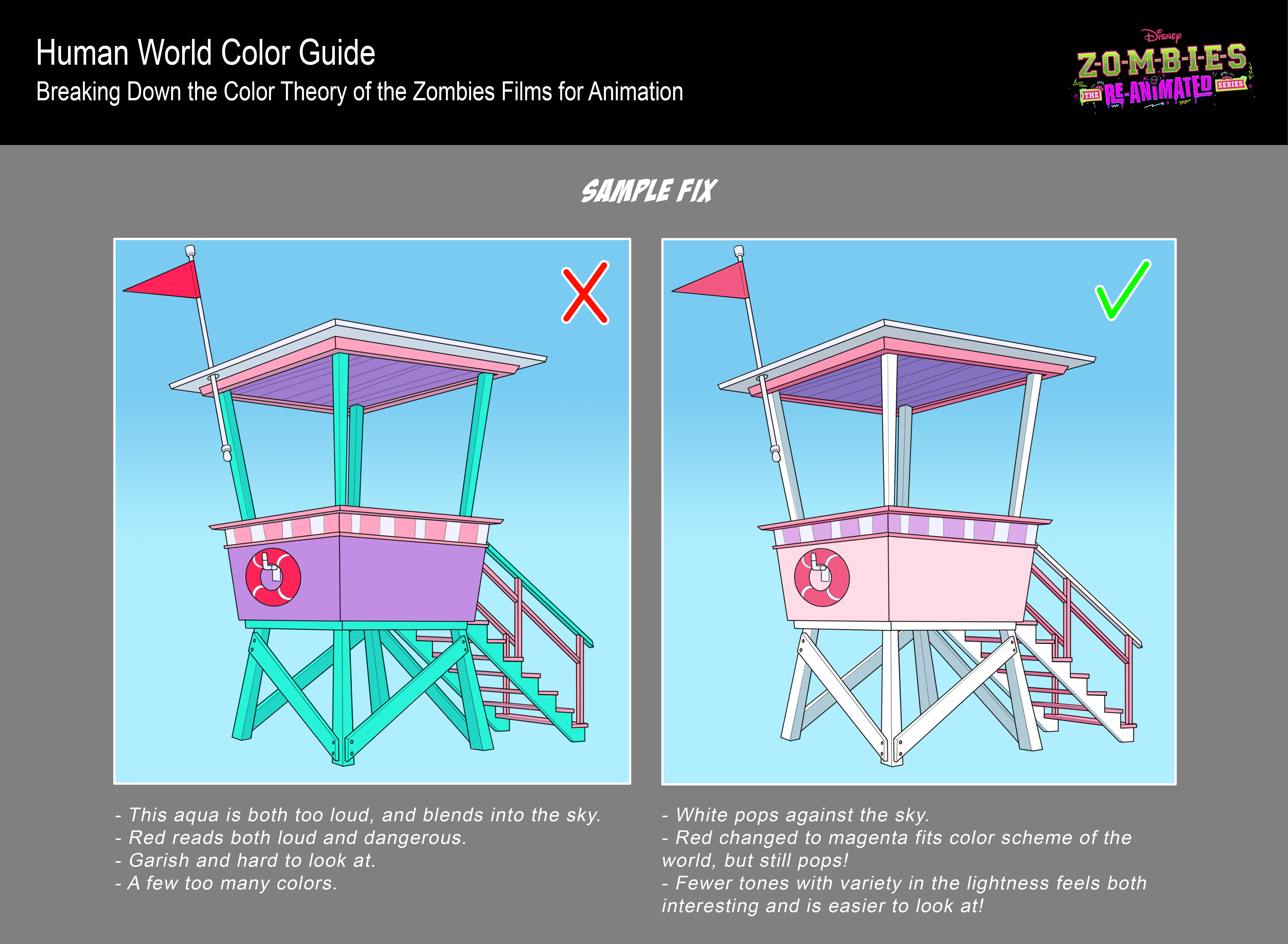 Human World Color Guide
Breaking Down the Color Theory of the Zombies Films for Animation

Disney
Z-O-M-B-I-E-S
THE RE-ANIMATED SERIES

SAMPLE FIX

- This aqua is both too loud, and blends into the sky.
- Red reads both loud and dangerous.
- Garish and hard to look at.
- A few too many colors.

- White pops against the sky.
- Red changed to magenta fits color scheme of the world, but still pops!
- Fewer tones with variety in the lightness feels both interesting and is easier to look at!