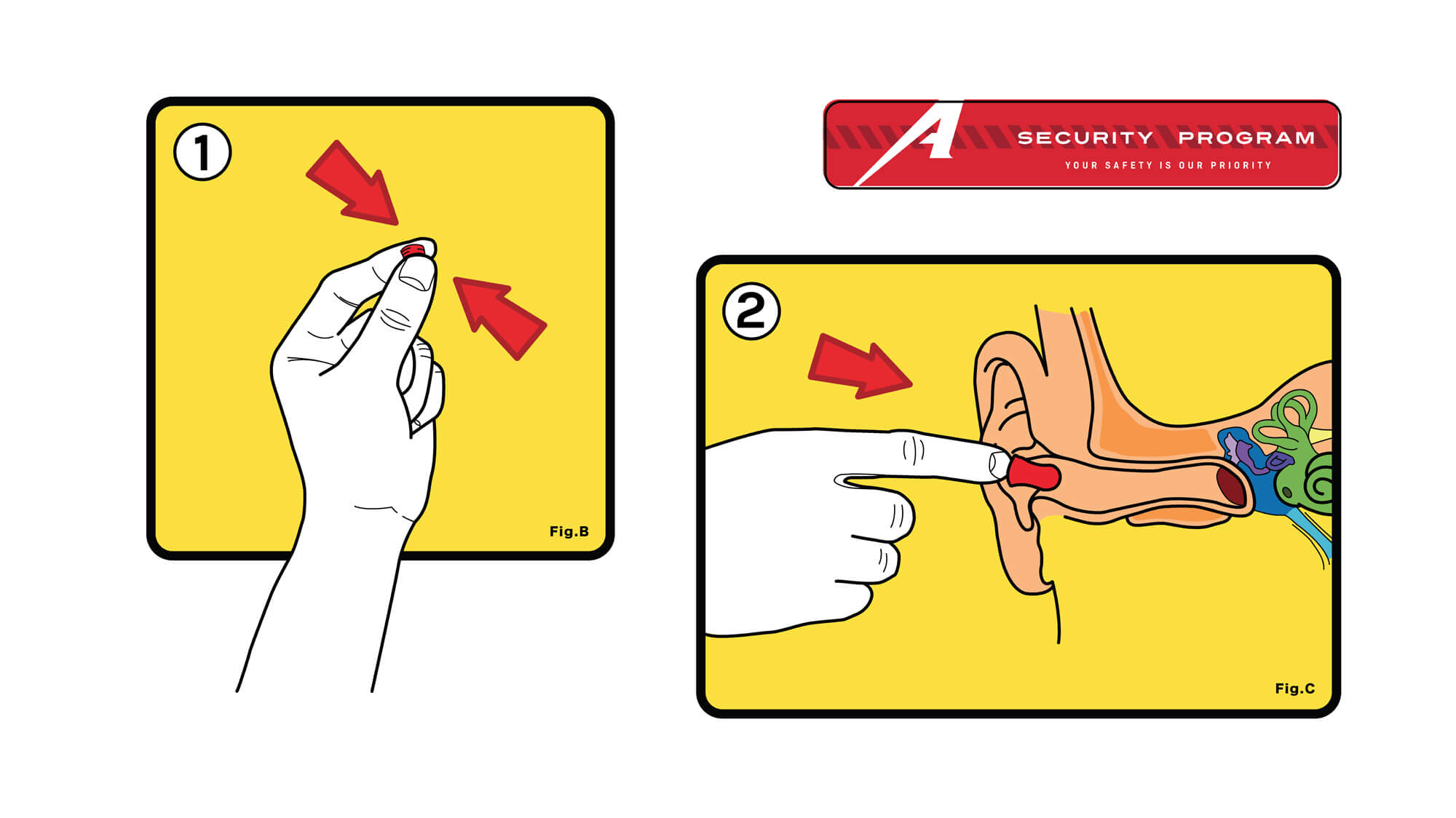 1

Fig.B

A SECURITY PROGRAM
YOUR SAFETY IS OUR PRIORITY

2

Fig.C