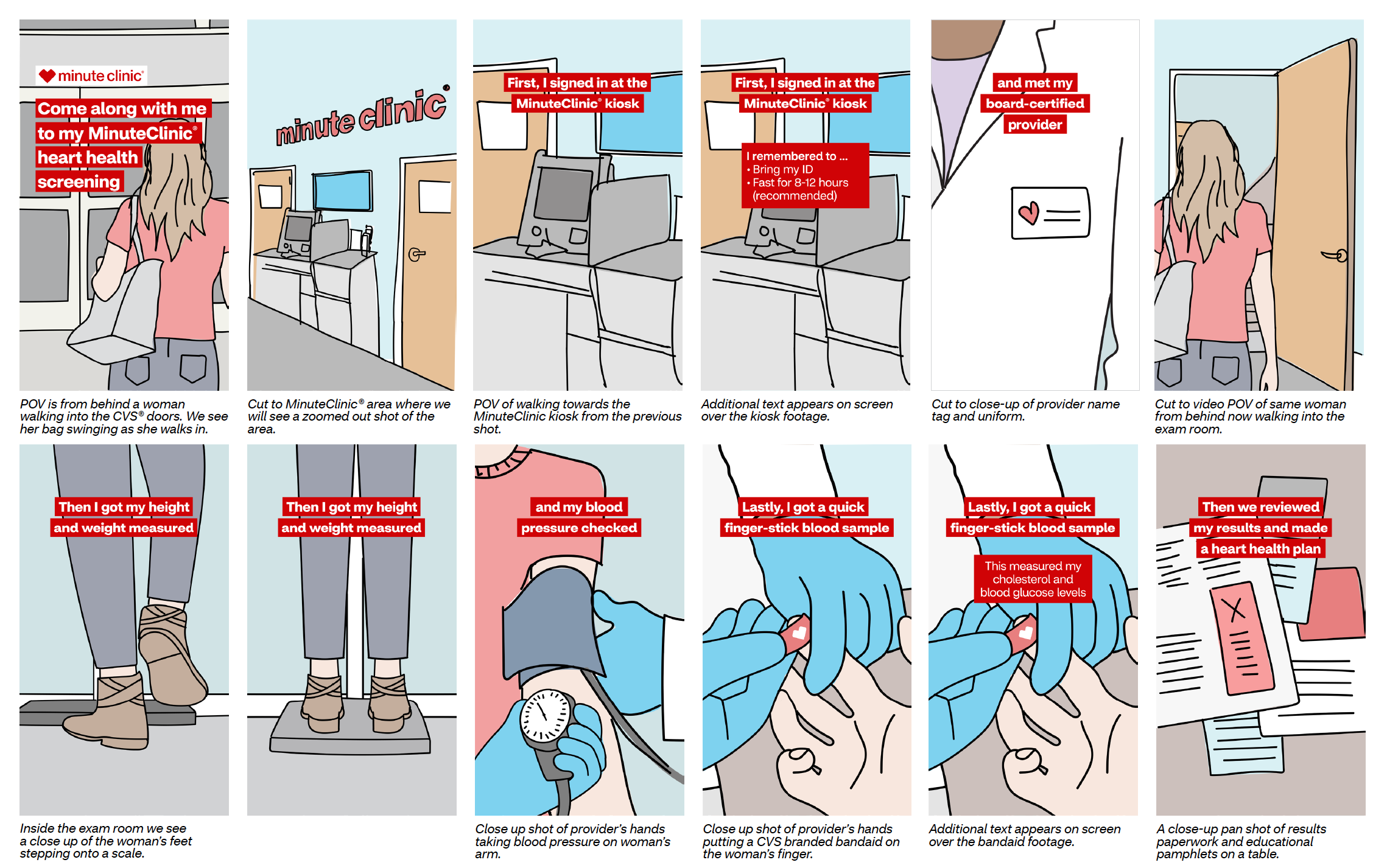 minute clinic®

Come along with me to my MinuteClinic® heart health screening

POV is from behind a woman walking into the CVS® doors. We see her bag swinging as she walks in.

minute clinic®

Cut to MinuteClinic® area where we will see a zoomed out shot of the area.

First, I signed in at the MinuteClinic® kiosk

POV of walking towards the MinuteClinic kiosk from the previous shot.

First, I signed in at the MinuteClinic® kiosk

I remembered to ...
• Bring my ID
• Fast for 8-12 hours (recommended)

Additional text appears on screen over the kiosk footage.

and met my board-certified provider

Cut to close-up of provider name tag and uniform.

Cut to video POV of same woman from behind now walking into the exam room.

Then I got my height and weight measured

Inside the exam room we see a close up of the woman's feet stepping onto a scale.

Then I got my height and weight measured

and my blood pressure checked

Close up shot of provider's hands taking blood pressure on woman's arm.

Lastly, I got a quick finger-stick blood sample

Close up shot of provider's hands putting a CVS branded bandaid on the woman's finger.

Lastly, I got a quick finger-stick blood sample

This measured my cholesterol and blood glucose levels

Additional text appears on screen over the bandaid footage.

Then we reviewed my results and made a heart health plan

A close-up pan shot of results paperwork and educational pamphlets on a table.