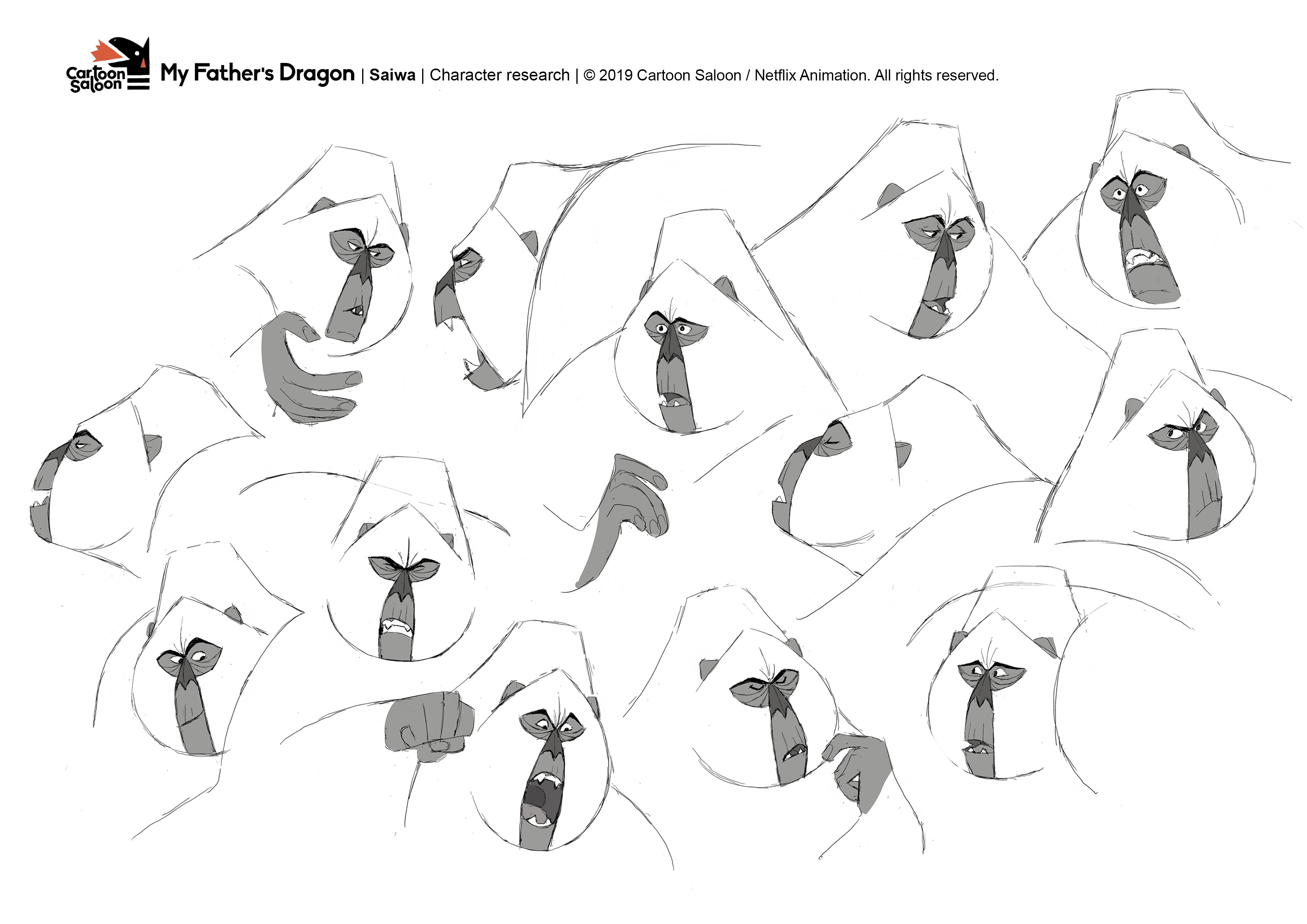 Cartoon Saloon

My Father's Dragon | Saiwa | Character research | © 2019 Cartoon Saloon / Netflix Animation. All rights reserved.