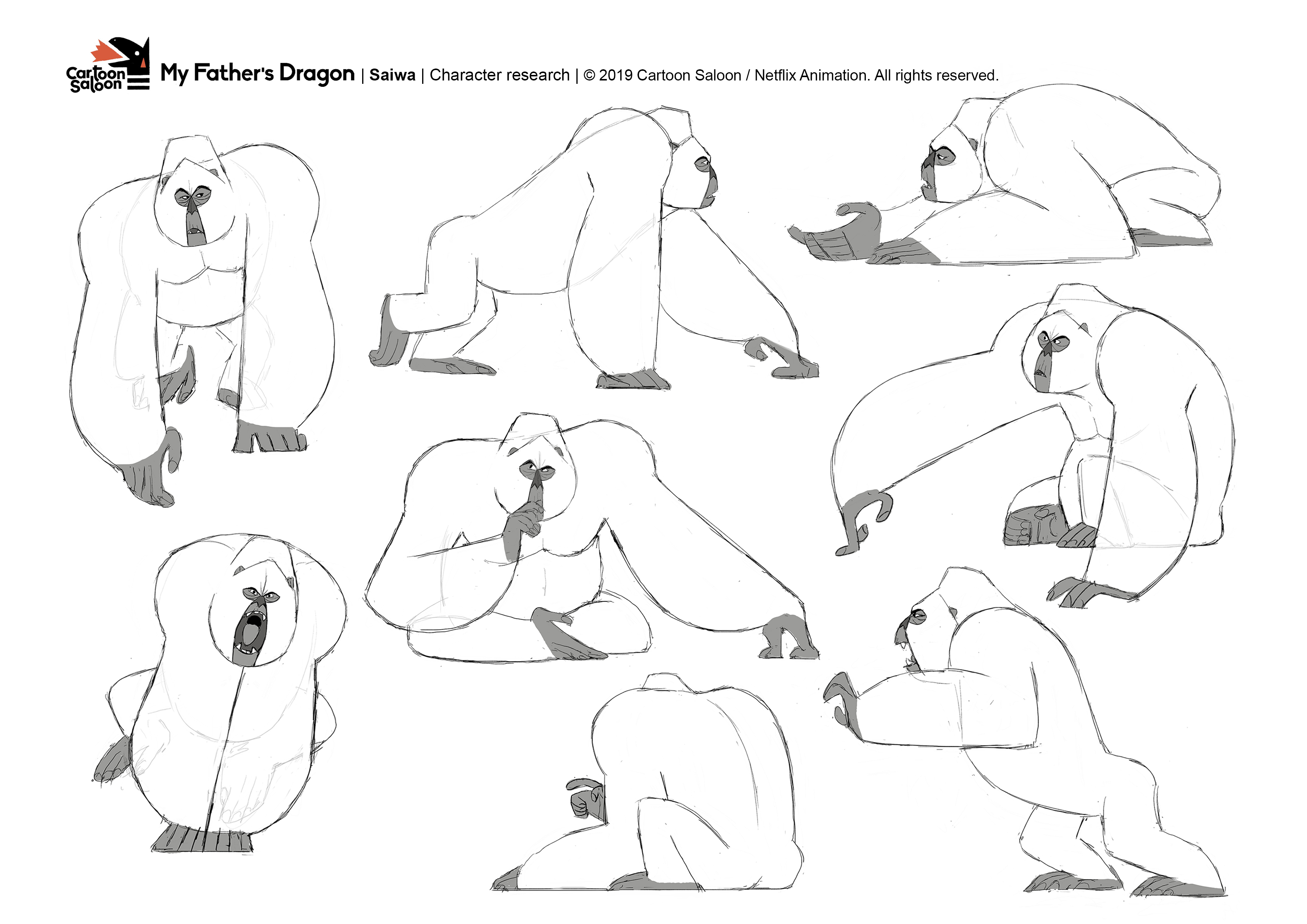 Cartoon Saloon My Father's Dragon | Saiwa | Character research | © 2019 Cartoon Saloon / Netflix Animation. All rights reserved.