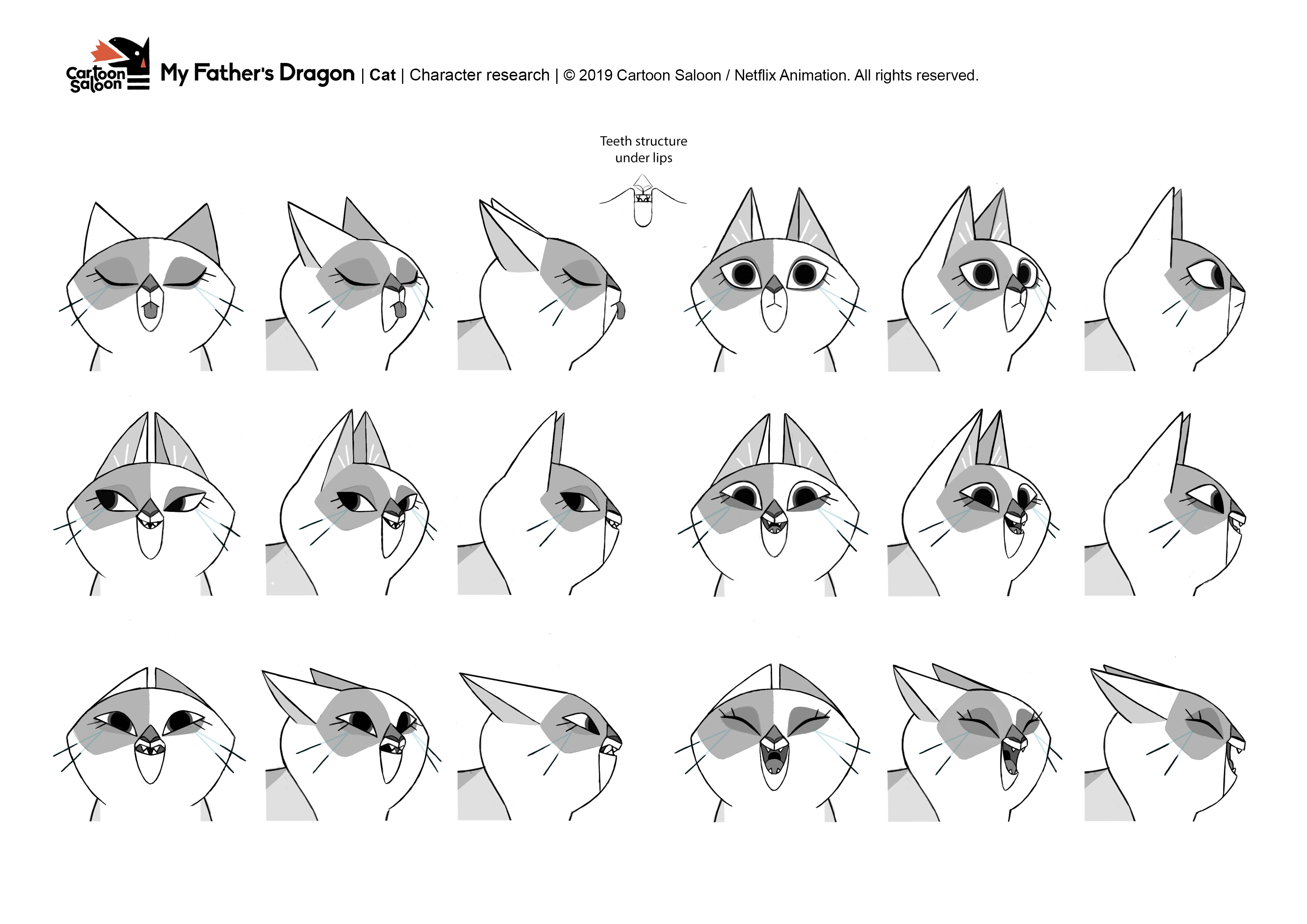 Cartoon Saloon My Father's Dragon | Cat | Character research | © 2019 Cartoon Saloon / Netflix Animation. All rights reserved.

Teeth structure under lips