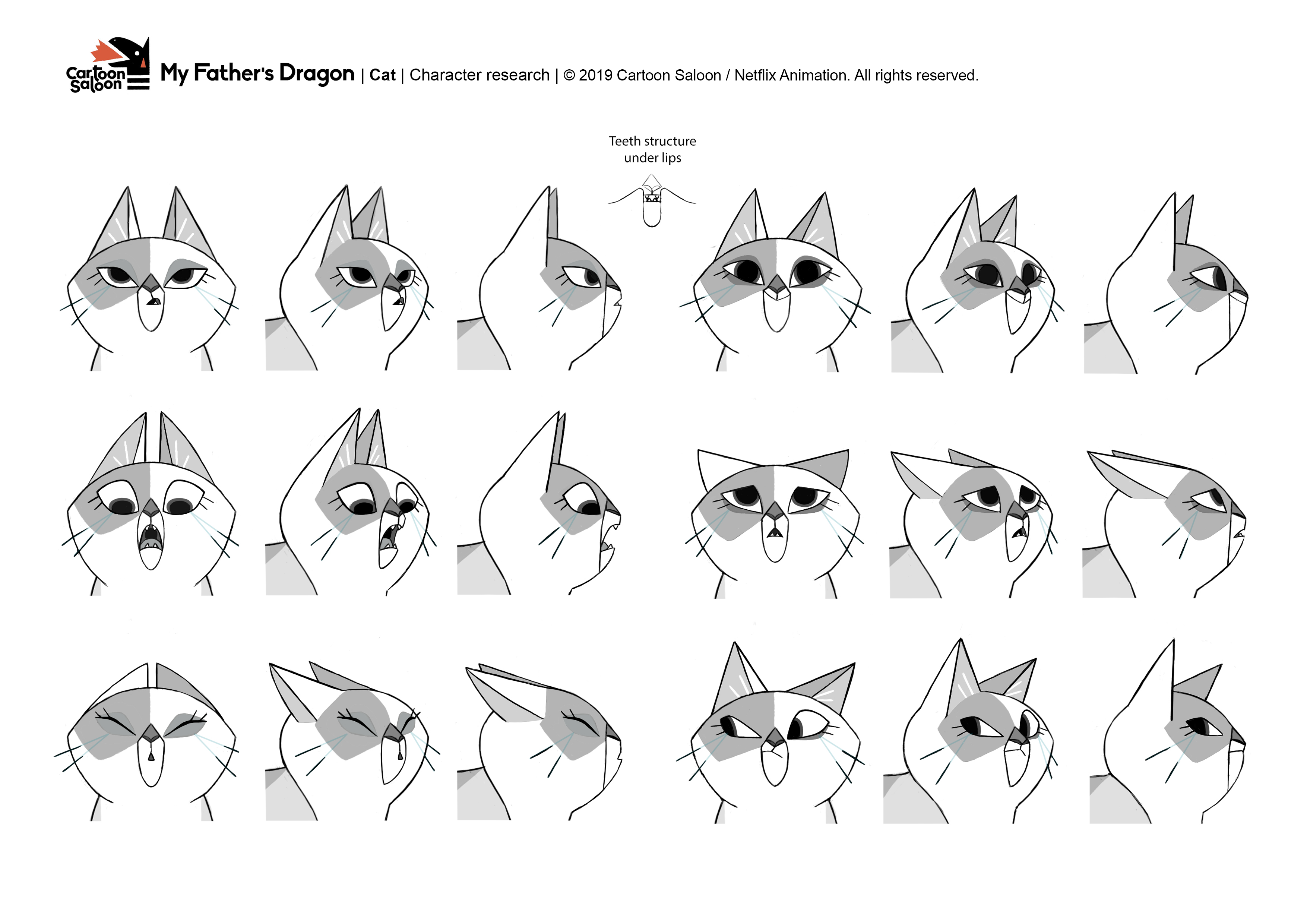 Cartoon Saloon My Father's Dragon | Cat | Character research | © 2019 Cartoon Saloon / Netflix Animation. All rights reserved.

Teeth structure under lips