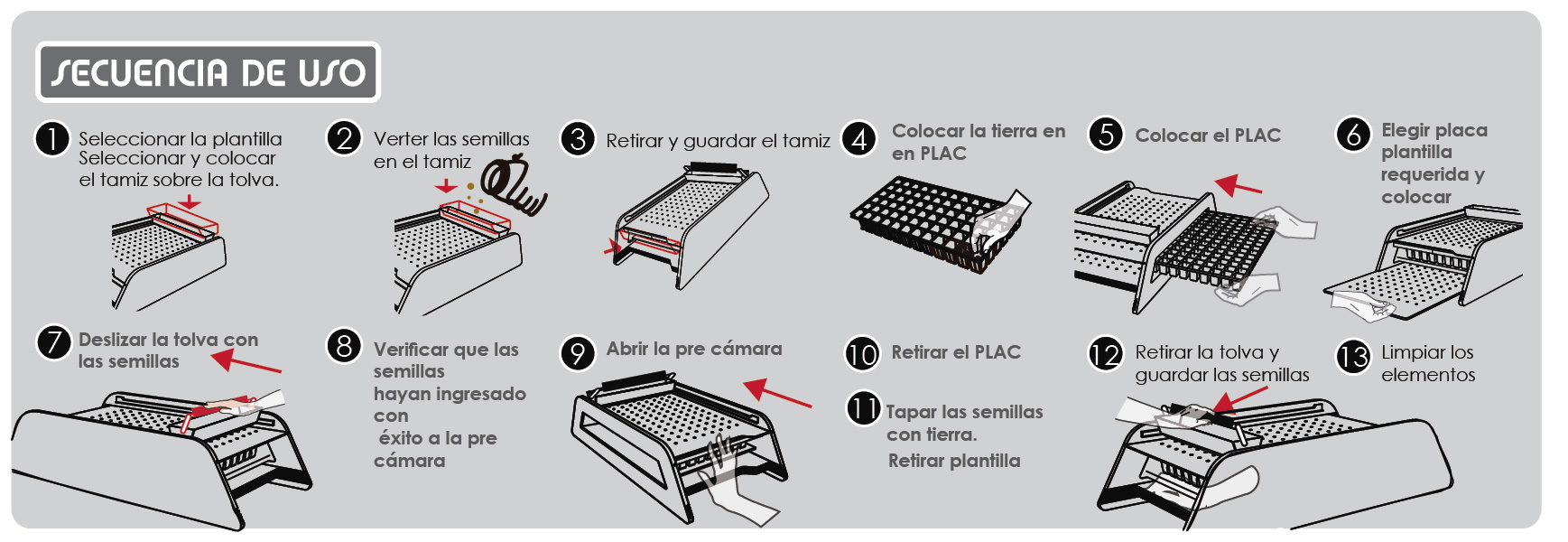 SECUENCIA DE USO

1 Seleccionar la plantilla Seleccionar y colocar el tamiz sobre la tolva.

2 Verter las semillas en el tamiz

3 Retirar y guardar el tamiz

4 Colocar la tierra en en PLAC

5 Colocar el PLAC

6 Elegir placa plantilla requerida y colocar

7 Deslizar la tolva con las semillas

8 Verificar que las semillas hayan ingresado con éxito a la pre cámara

9 Abrir la pre cámara

10 Retirar el PLAC

11 Tapar las semillas con tierra. Retirar plantilla

12 Retirar la tolva y guardar las semillas

13 Limpiar los elementos