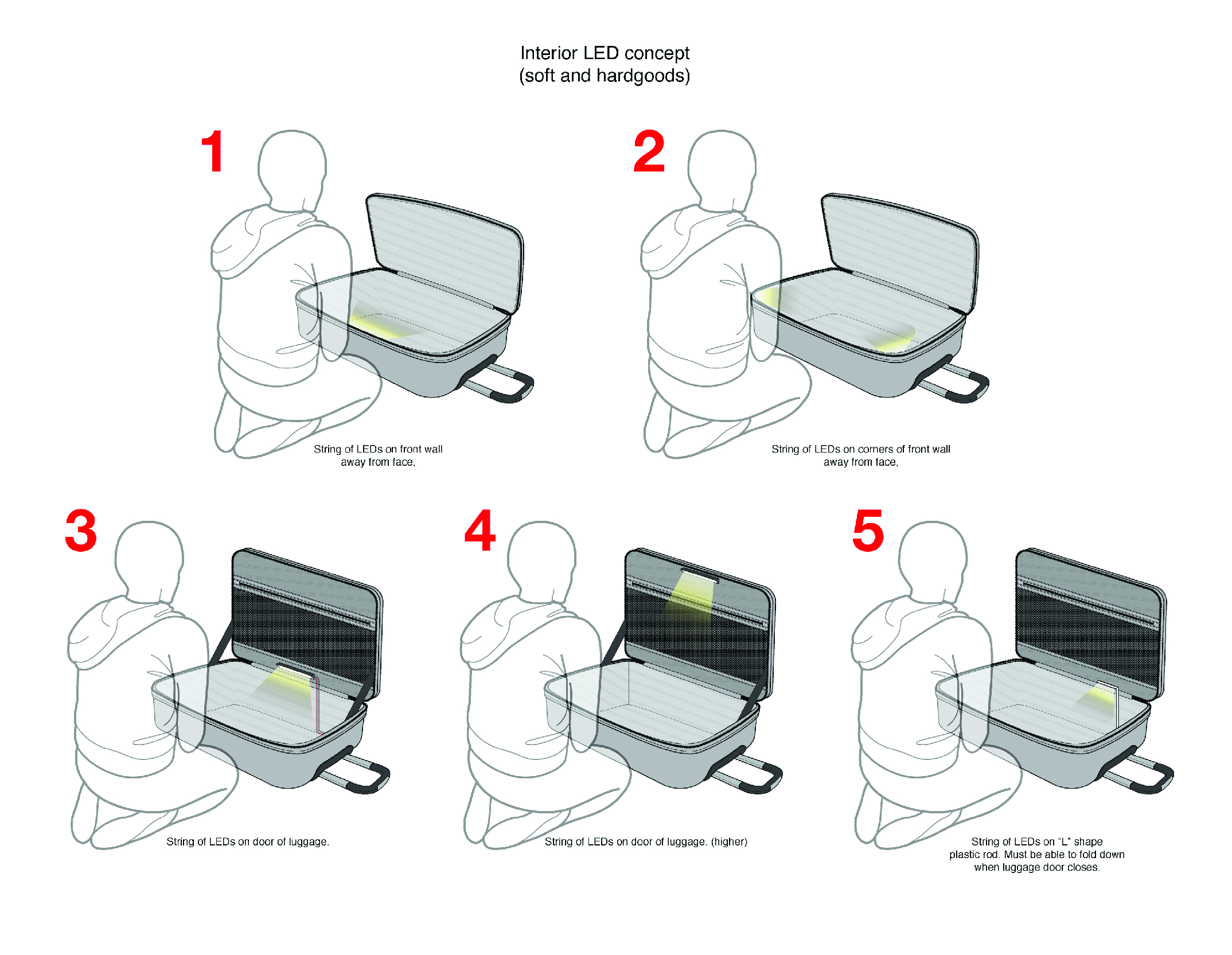 Interior LED concept
(soft and hardgoods)

1

String of LEDs on front wall away from face,

2

String of LEDs on corners of front wall away from face,

3

String of LEDs on door of luggage.

4

String of LEDs on door of luggage. (higher)

5

String of LEDs on "L" shape plastic rod. Must be able to fold down when luggage door closes.