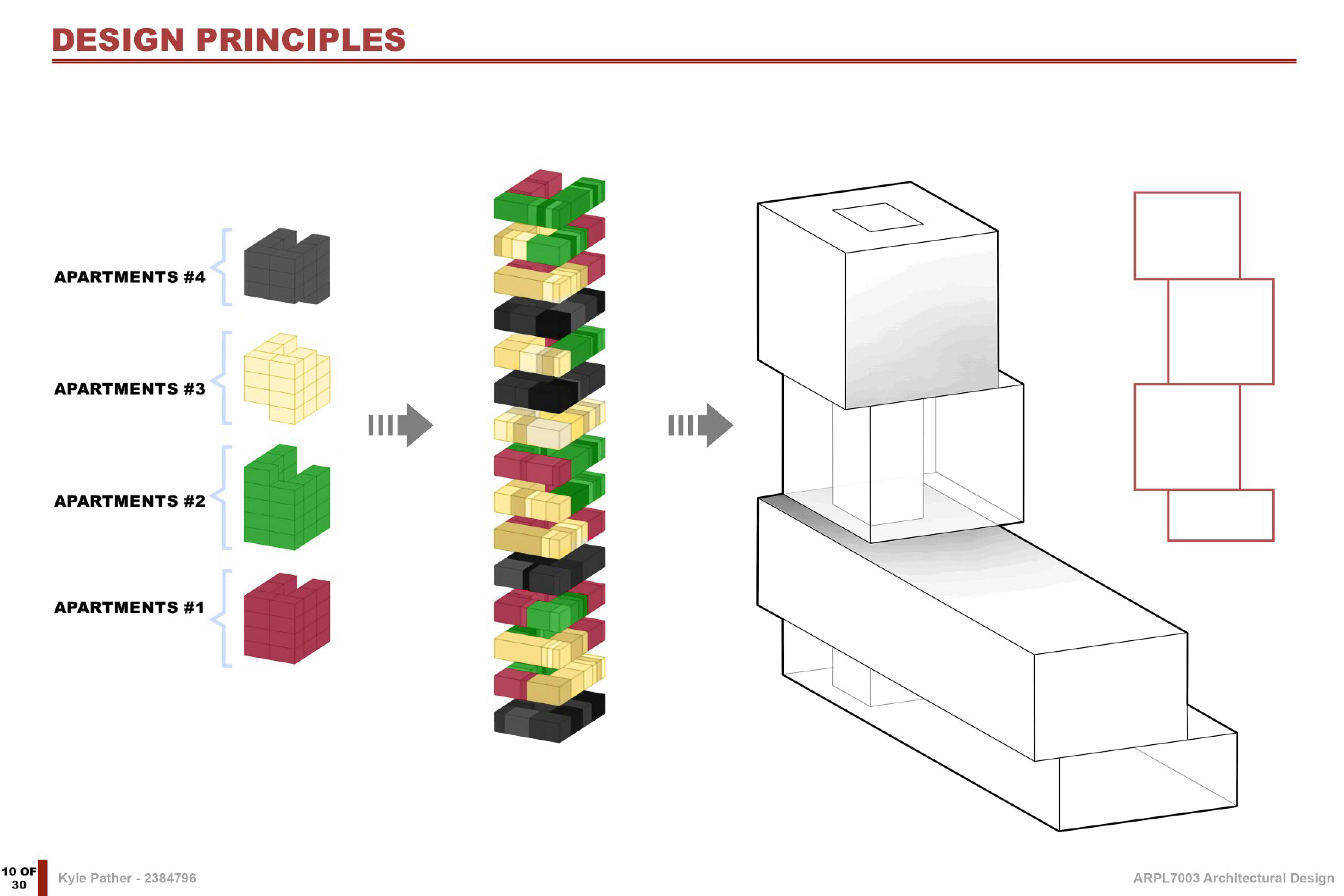 DESIGN PRINCIPLES

APARTMENTS #4

APARTMENTS #3

APARTMENTS #2

APARTMENTS #1

10 OF 30

Kyle Pather - 2384796

ARPL7003 Architectural Design