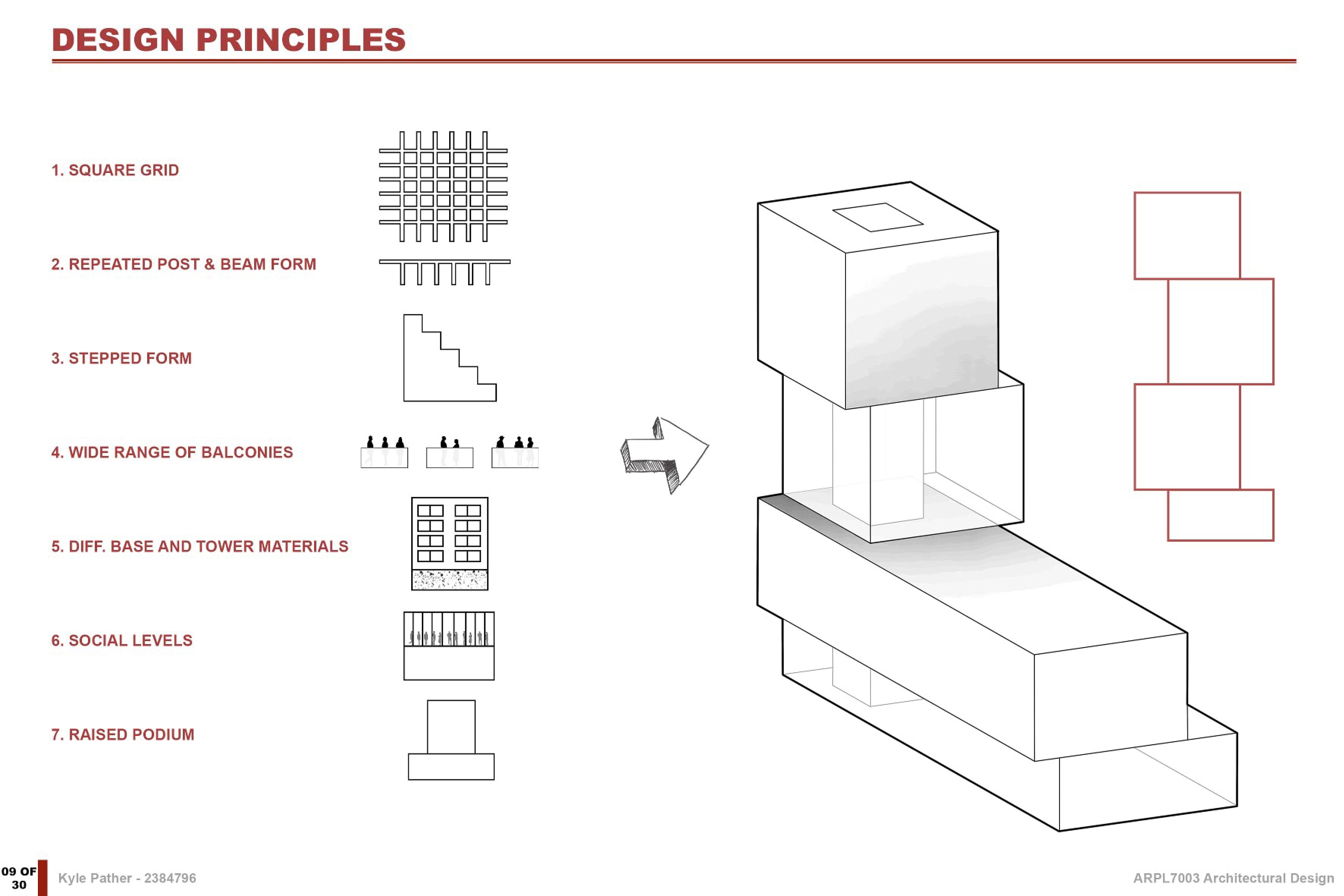 DESIGN PRINCIPLES

1. SQUARE GRID

2. REPEATED POST & BEAM FORM

3. STEPPED FORM

4. WIDE RANGE OF BALCONIES

5. DIFF. BASE AND TOWER MATERIALS

6. SOCIAL LEVELS

7. RAISED PODIUM

09 OF 30

Kyle Pather - 2384796

ARPL7003 Architectural Design